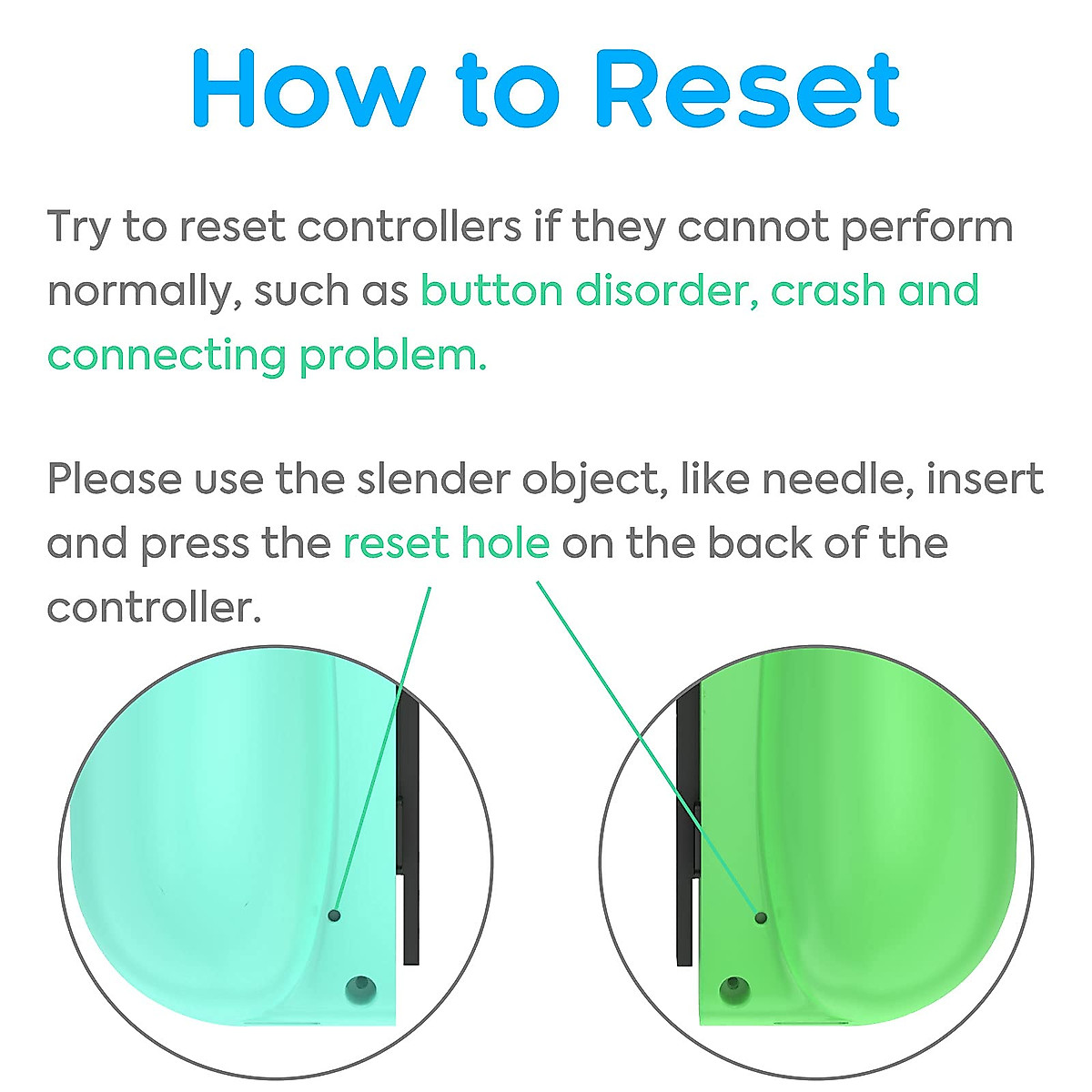 How to Reset

Try to reset controllers if they cannot perform normally, such as button disorder, crash and connecting problem.

Please use the slender object, like needle, insert and press the reset hole on the back of the controller.