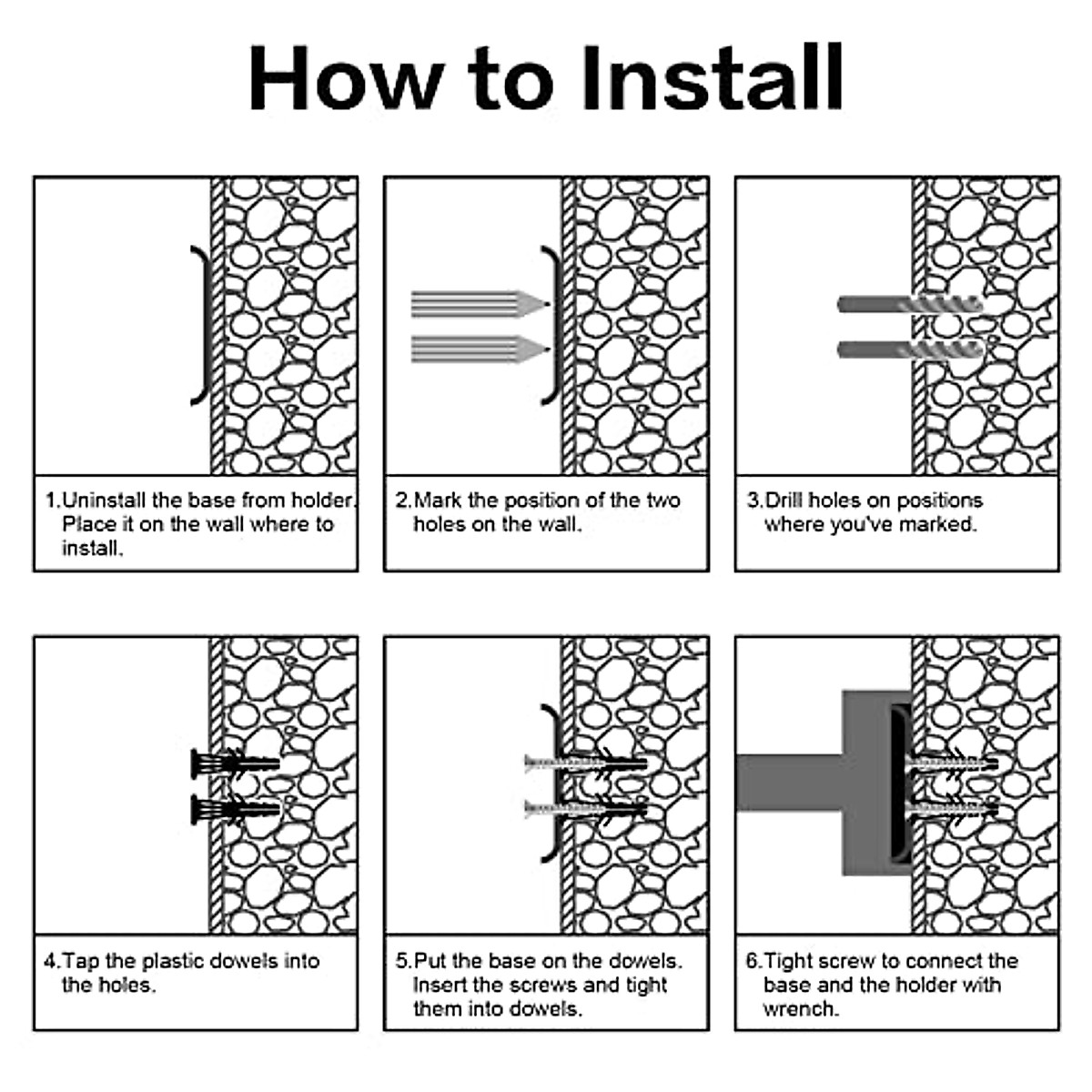 How to Install

1.Uninstall the base from holder. Place it on the wall where to install.

2.Mark the position of the two holes on the wall.

3.Drill holes on positions where you've marked.

4.Tap the plastic dowels into the holes.

5.Put the base on the dowels. Insert the screws and tight them into dowels.

6.Tight screw to connect the base and the holder with wrench.