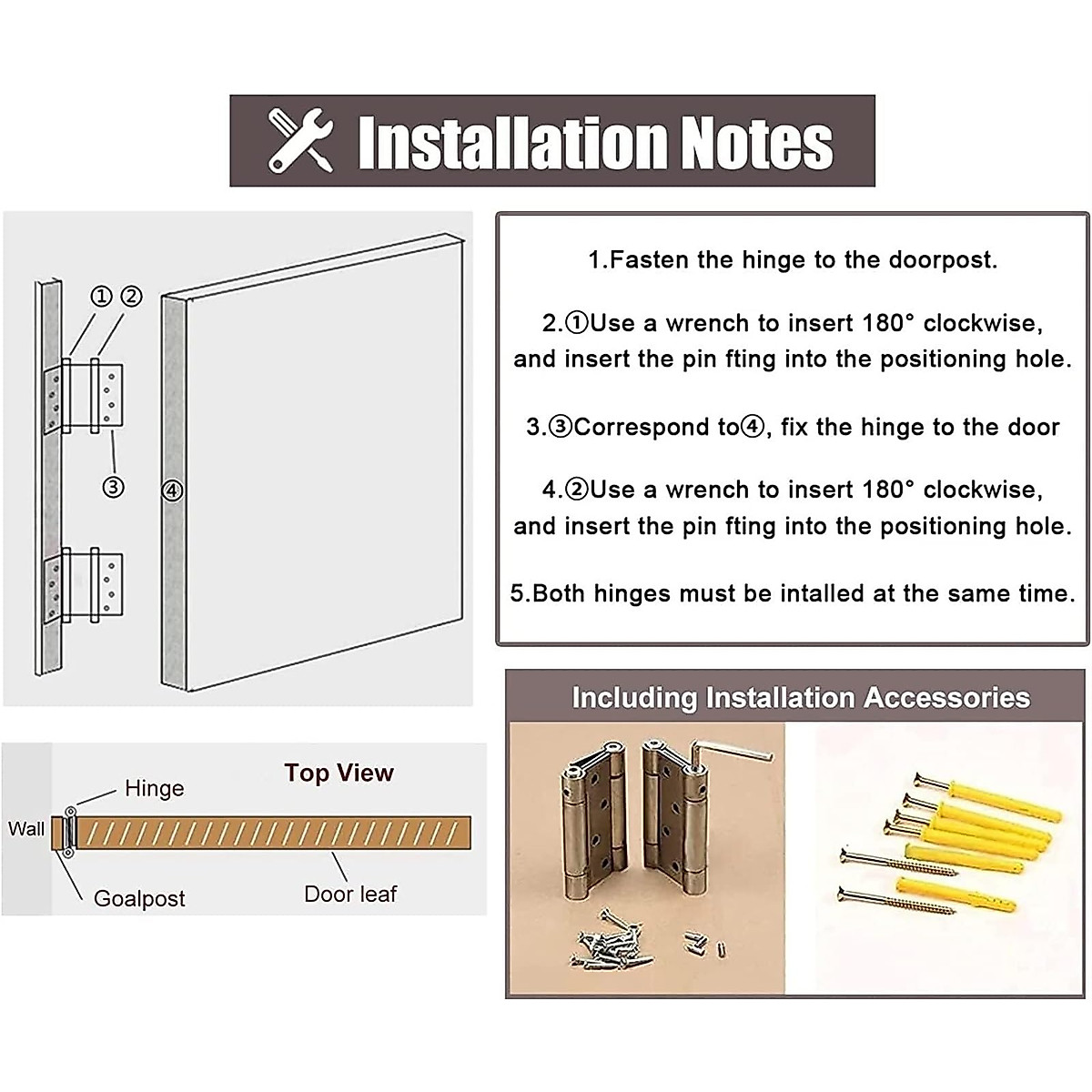 Installation Notes

① ②

③

④

1.Fasten the hinge to the doorpost.

2.①Use a wrench to insert 180° clockwise, and insert the pin fting into the positioning hole.

3.③Correspond to④, fix the hinge to the door

4.②Use a wrench to insert 180° clockwise, and insert the pin fting into the positioning hole.

5.Both hinges must be intalled at the same time.

Top View

Hinge

Wall

Goalpost

Door leaf

Including Installation Accessories