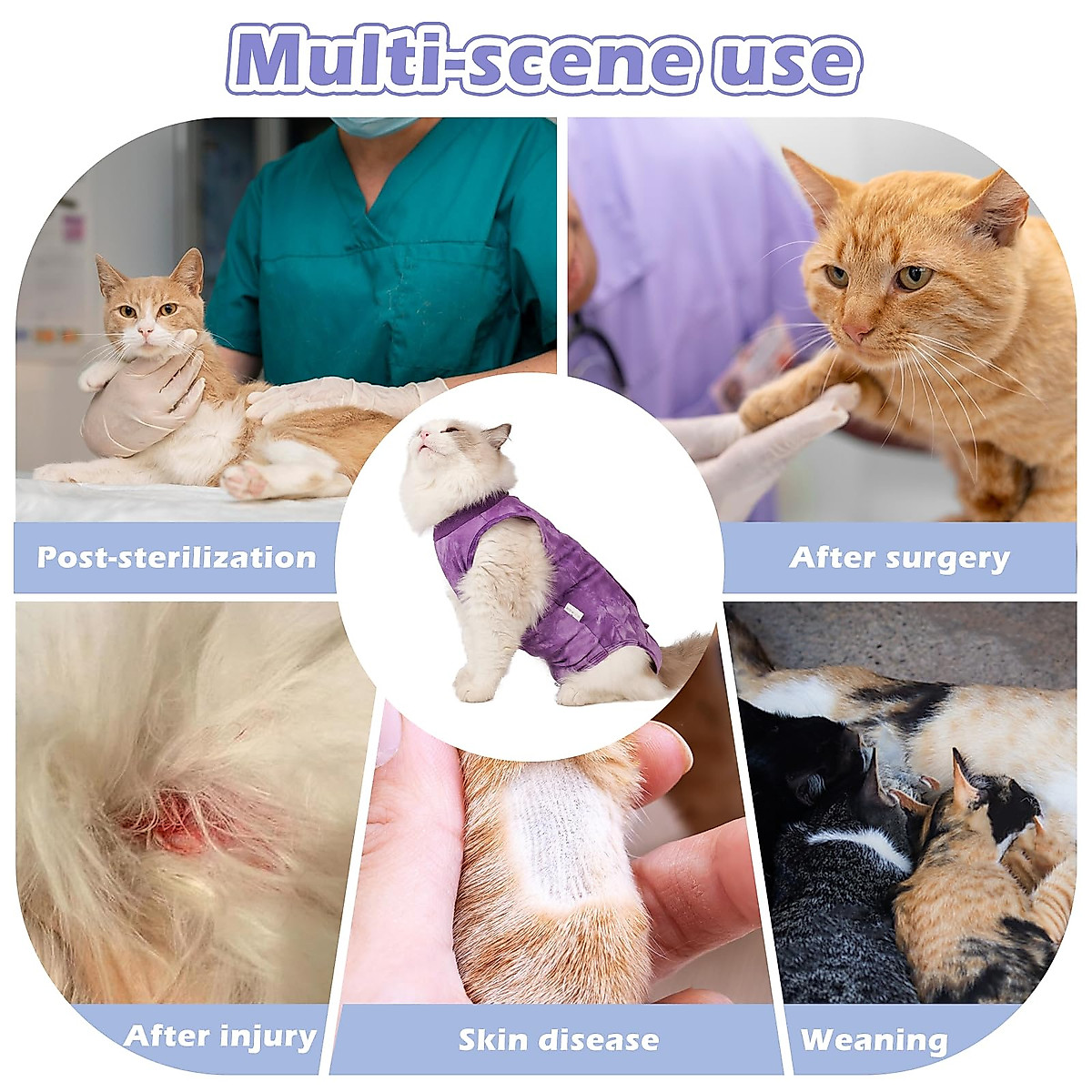 Multi-scene use

Post-sterilization

After surgery

After injury

Skin disease

Weaning