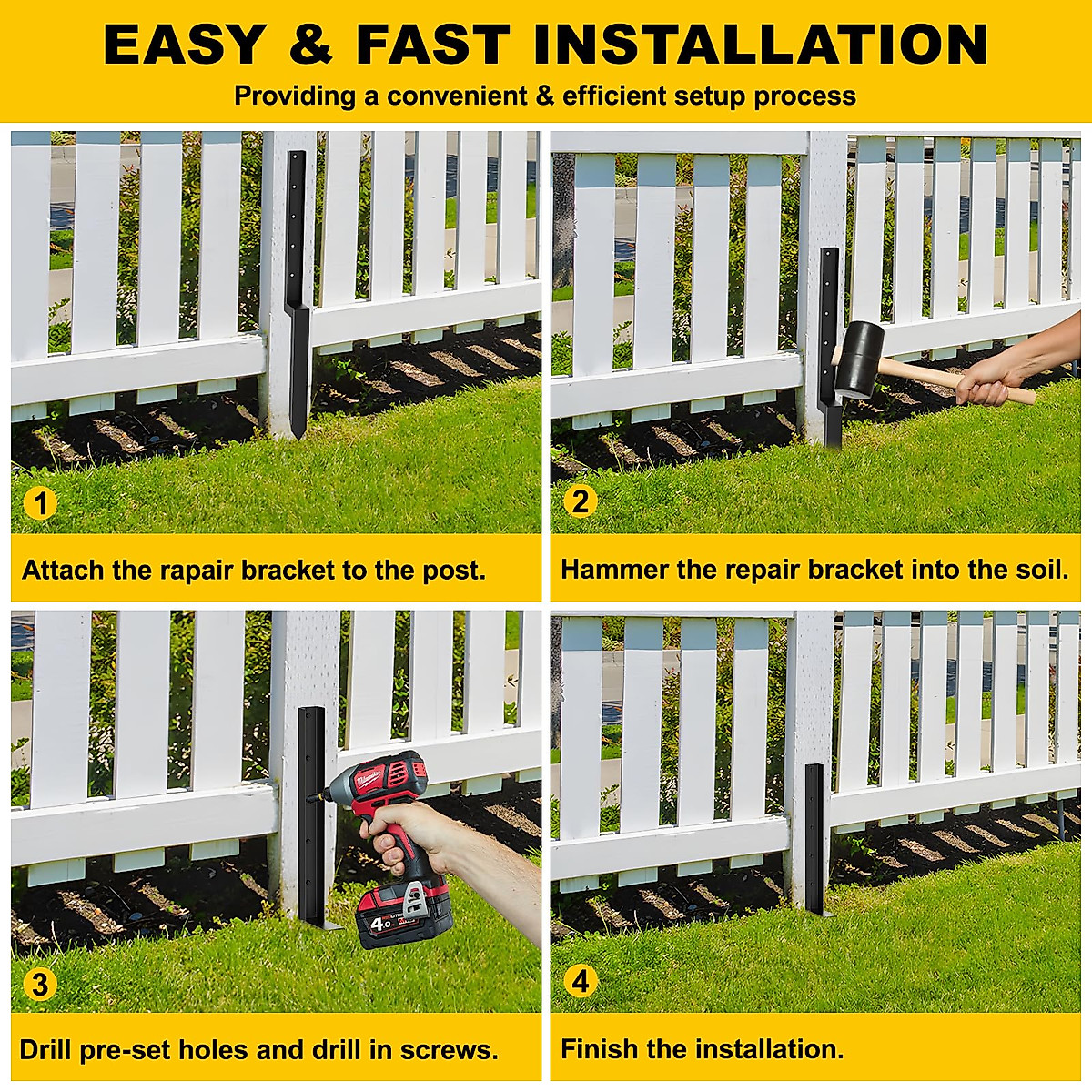 EASY & FAST INSTALLATION

Providing a convenient & efficient setup process

1

Attach the rapair bracket to the post.

2

Hammer the repair bracket into the soil.

Milwaukee

4.0

3

Drill pre-set holes and drill in screws.

4

Finish the installation.