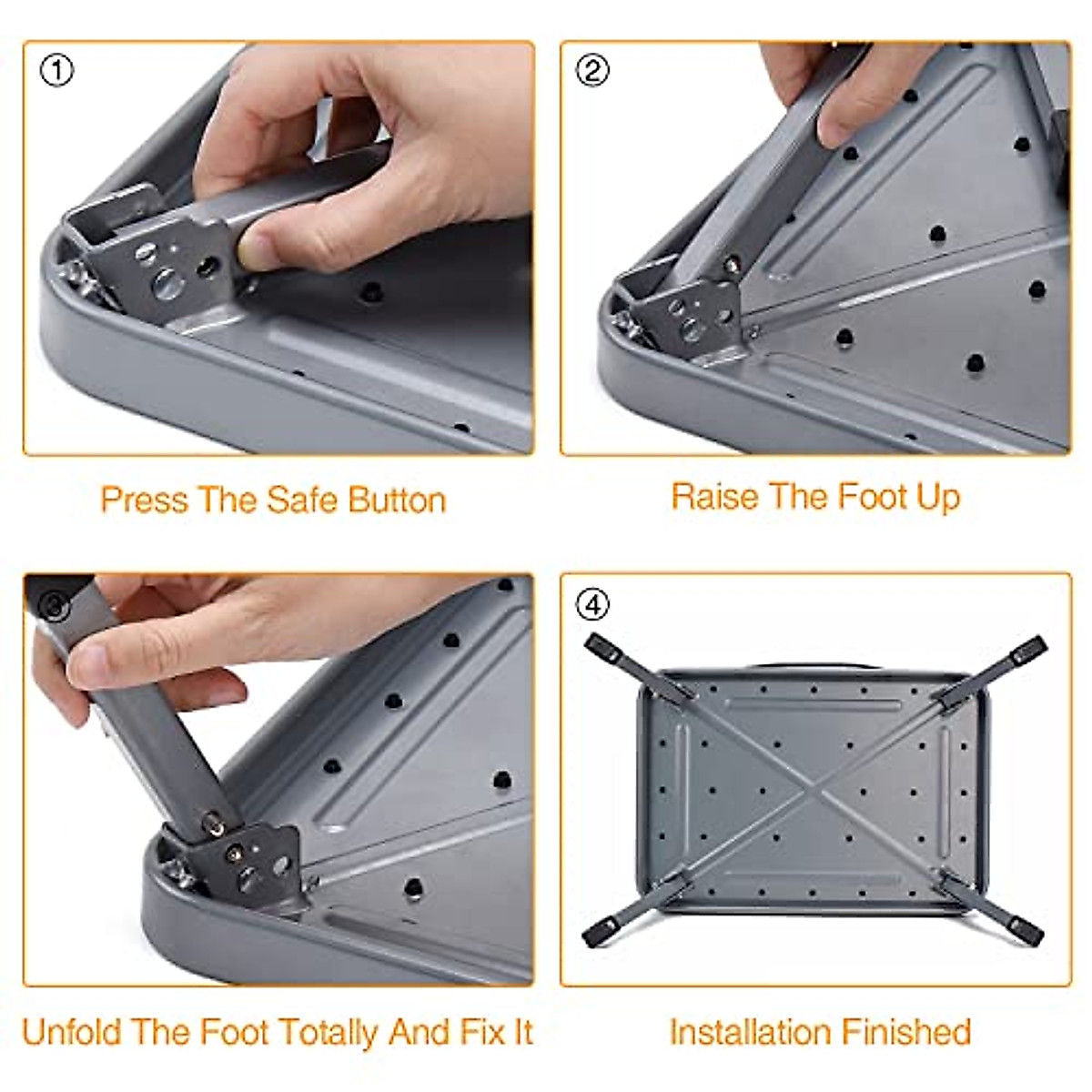 ①

Press The Safe Button

②

Raise The Foot Up

③

Unfold The Foot Totally And Fix It

④

Installation Finished