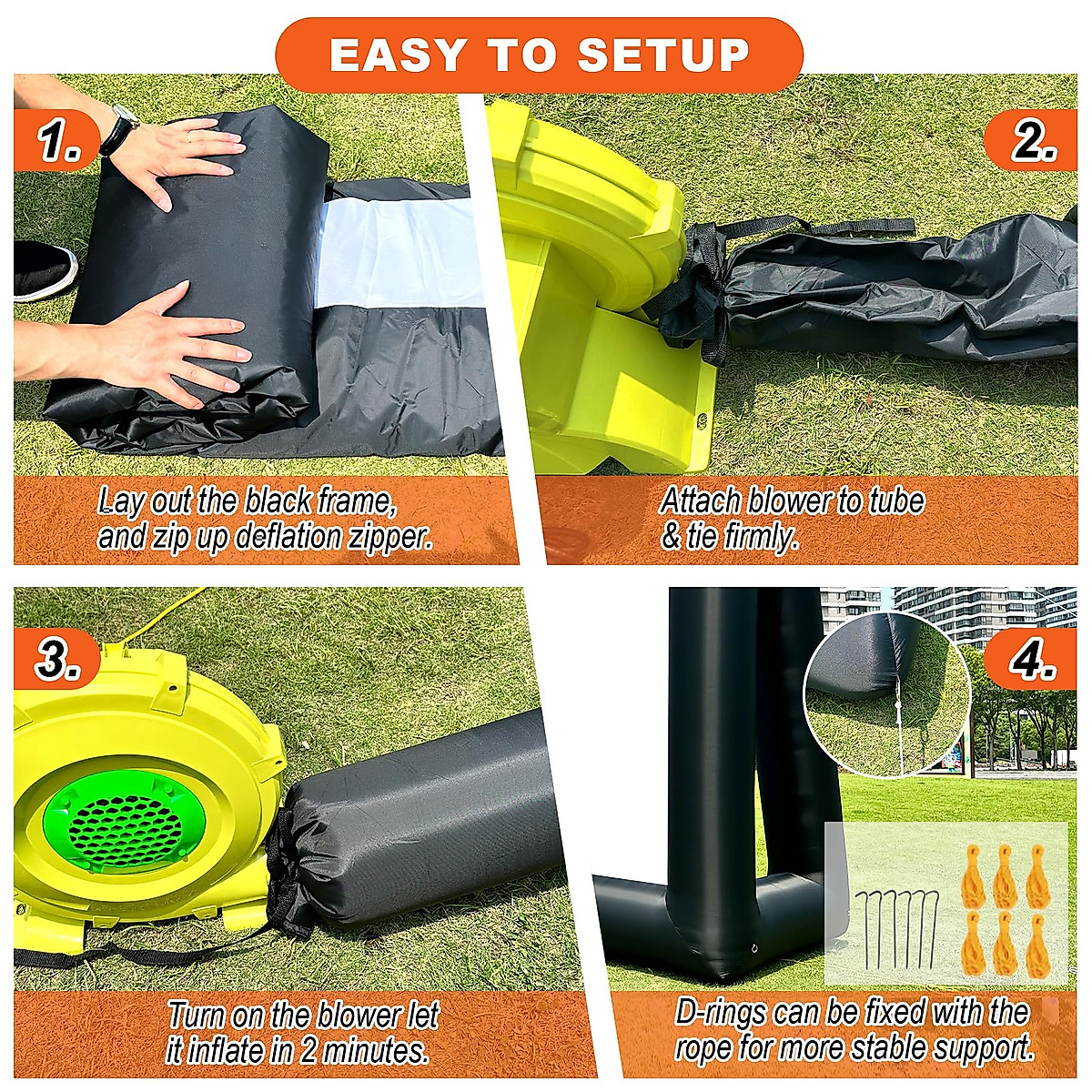 EASY TO SETUP

1.

Lay out the black frame, and zip up deflation zipper.

2.

Attach blower to tube & tie firmly.

3.

Turn on the blower let it inflate in 2 minutes.

4.

D-rings can be fixed with the rope for more stable support.