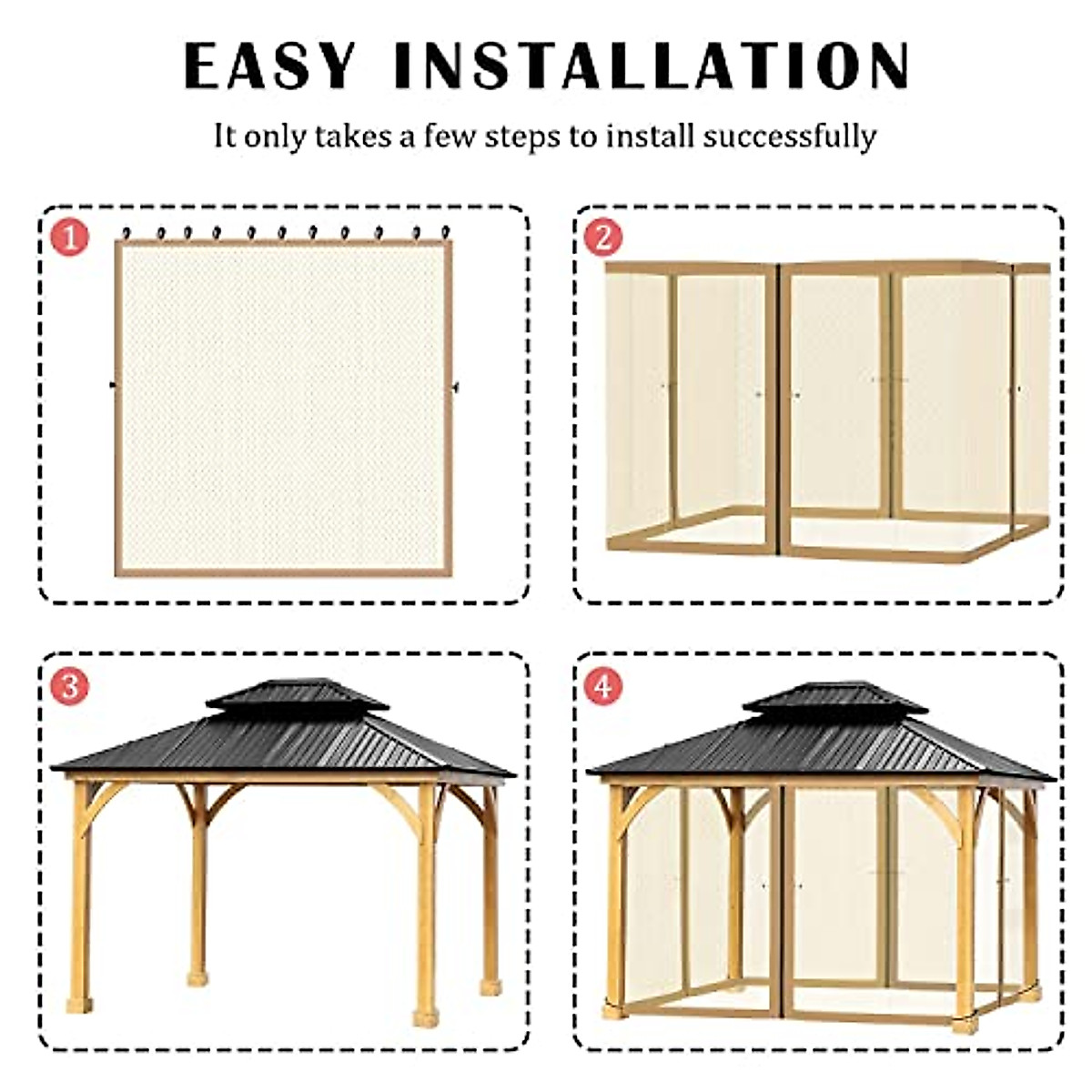 EASY INSTALLATION

It only takes a few steps to install successfully

1

2

3

4