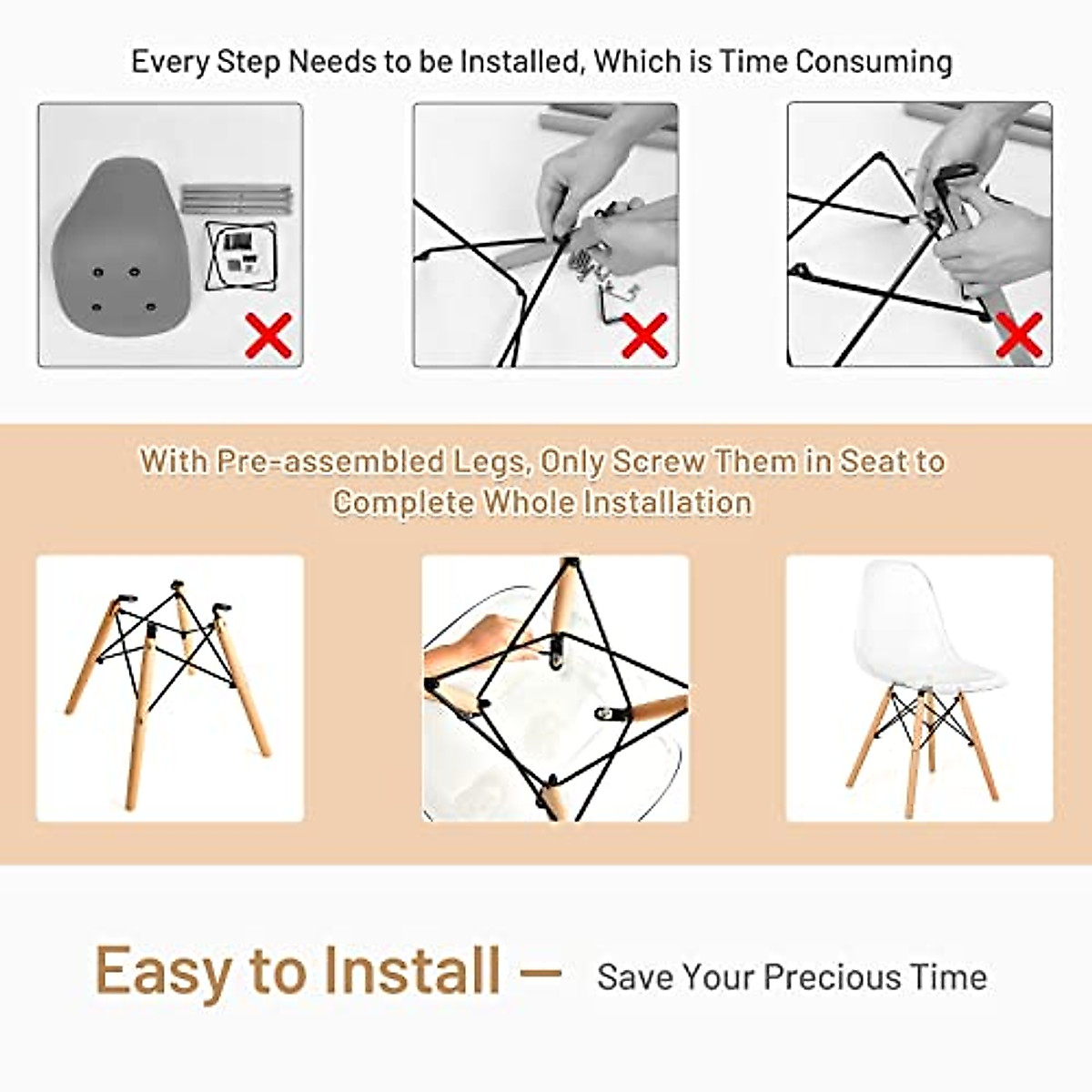 Every Step Needs to be Installed, Which is Time Consuming

With Pre-assembled Legs, Only Screw Them in Seat to Complete Whole Installation

Easy to Install — Save Your Precious Time