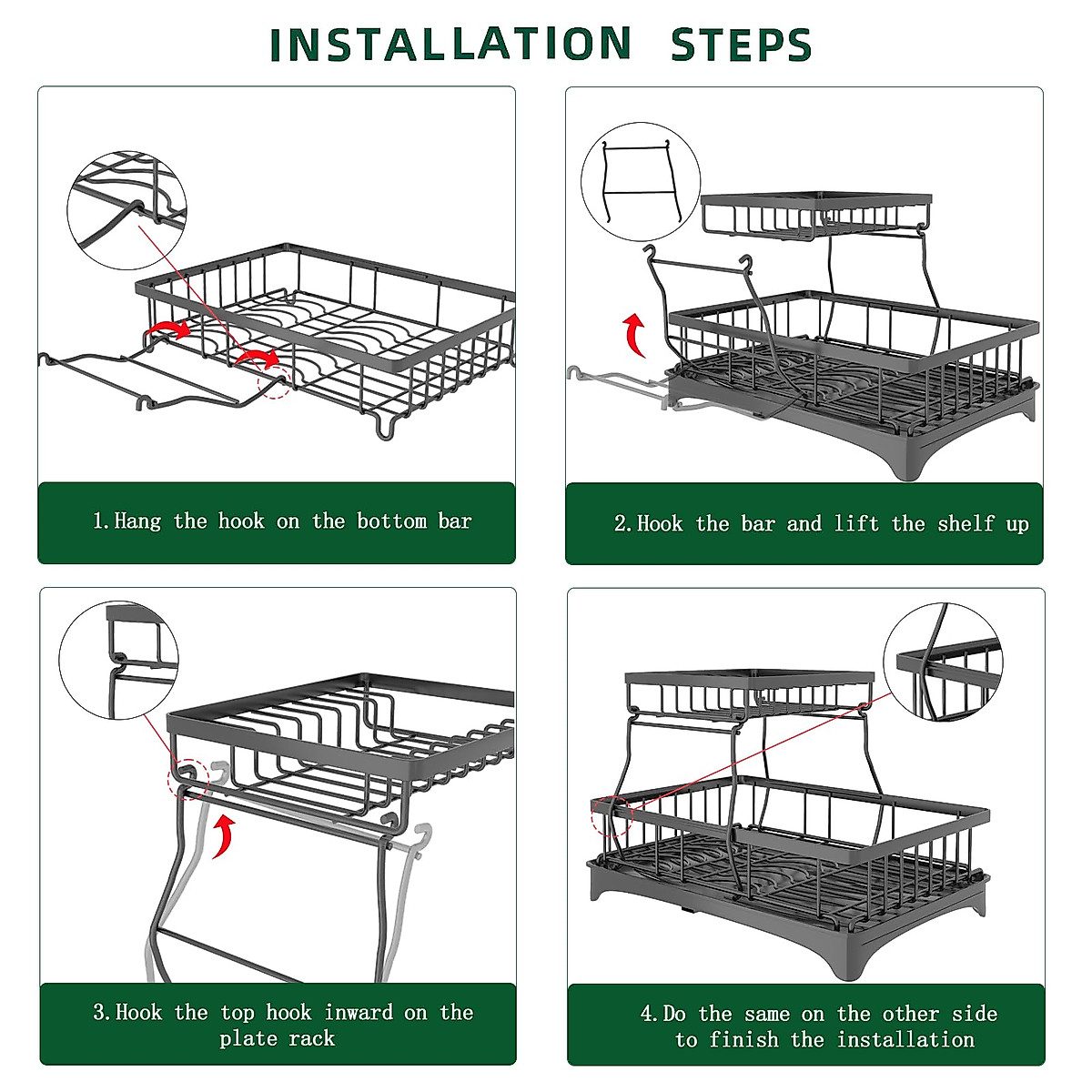 INSTALLATION STEPS

1.Hang the hook on the bottom bar

2.Hook the bar and lift the shelf up

3.Hook the top hook inward on the plate rack

4.Do the same on the other side to finish the installation