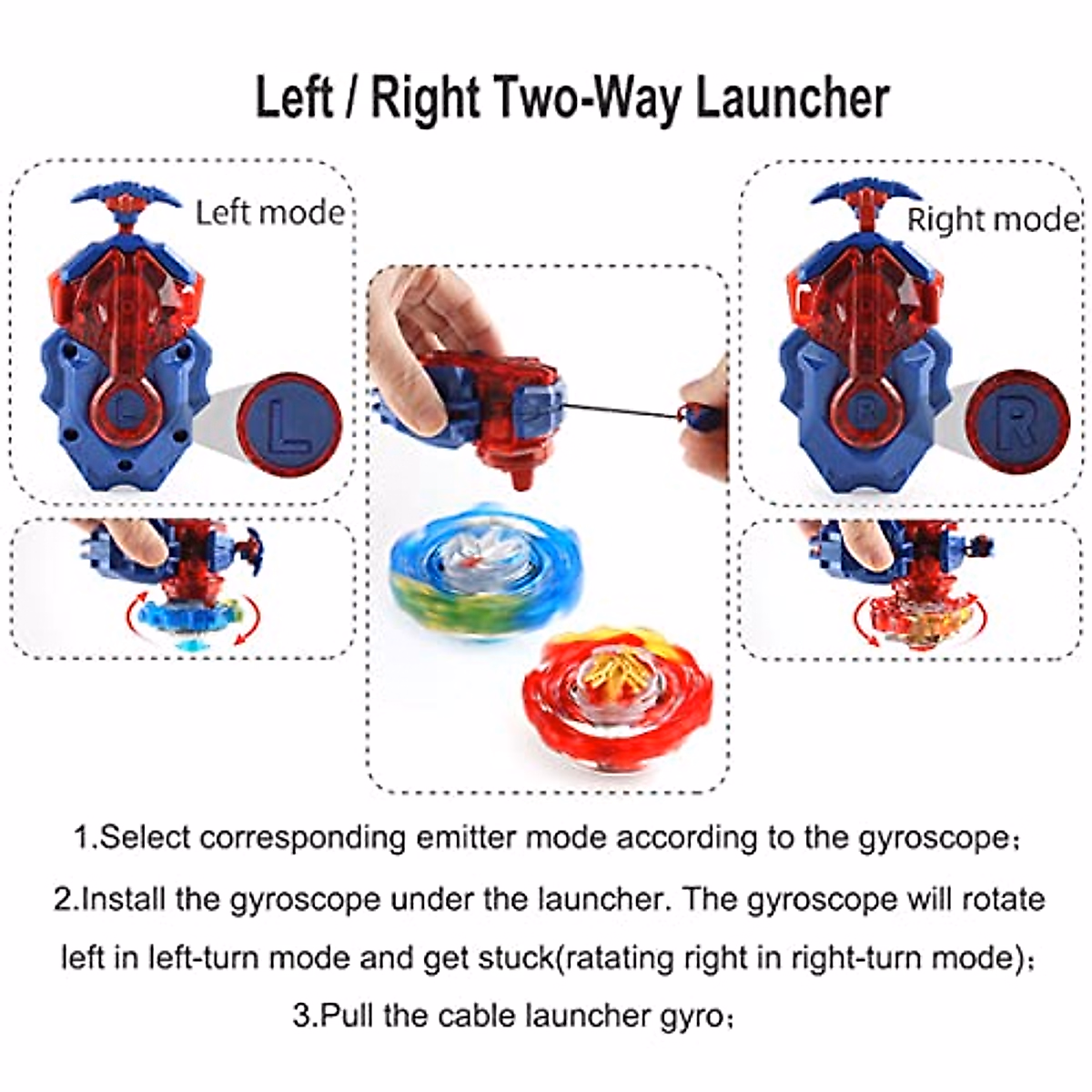 Left / Right Two-Way Launcher

Left mode

L

L

Right mode

R

R

1.Select corresponding emitter mode according to the gyroscope；

2.Install the gyroscope under the launcher. The gyroscope will rotate left in left-turn mode and get stuck(ratating right in right-turn mode)；

3.Pull the cable launcher gyro；