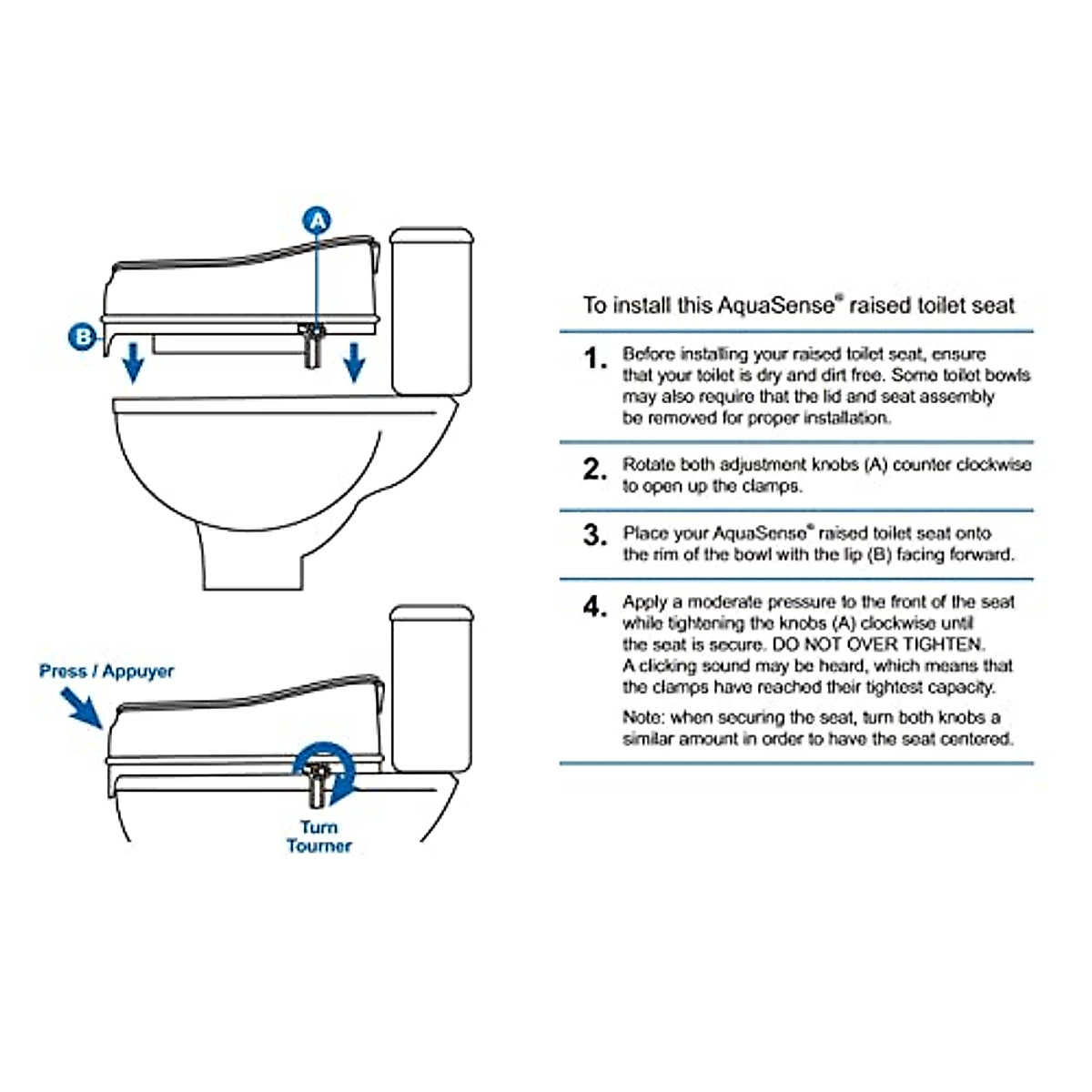 A

B

Press / Appuyer

Turn
Tourner

To install this AquaSense® raised toilet seat

1. Before installing your raised toilet seat, ensure that your toilet is dry and dirt free. Some toilet bowls may also require that the lid and seat assembly be removed for proper installation.

2. Rotate both adjustment knobs (A) counter clockwise to open up the clamps.

3. Place your AquaSense® raised toilet seat onto the rim of the bowl with the lip (B) facing forward.

4. Apply a moderate pressure to the front of the seat while tightening the knobs (A) clockwise until the seat is secure. DO NOT OVER TIGHTEN. A clicking sound may be heard, which means that the clamps have reached their tightest capacity.

Note: when securing the seat, turn both knobs a similar amount in order to have the seat centered.