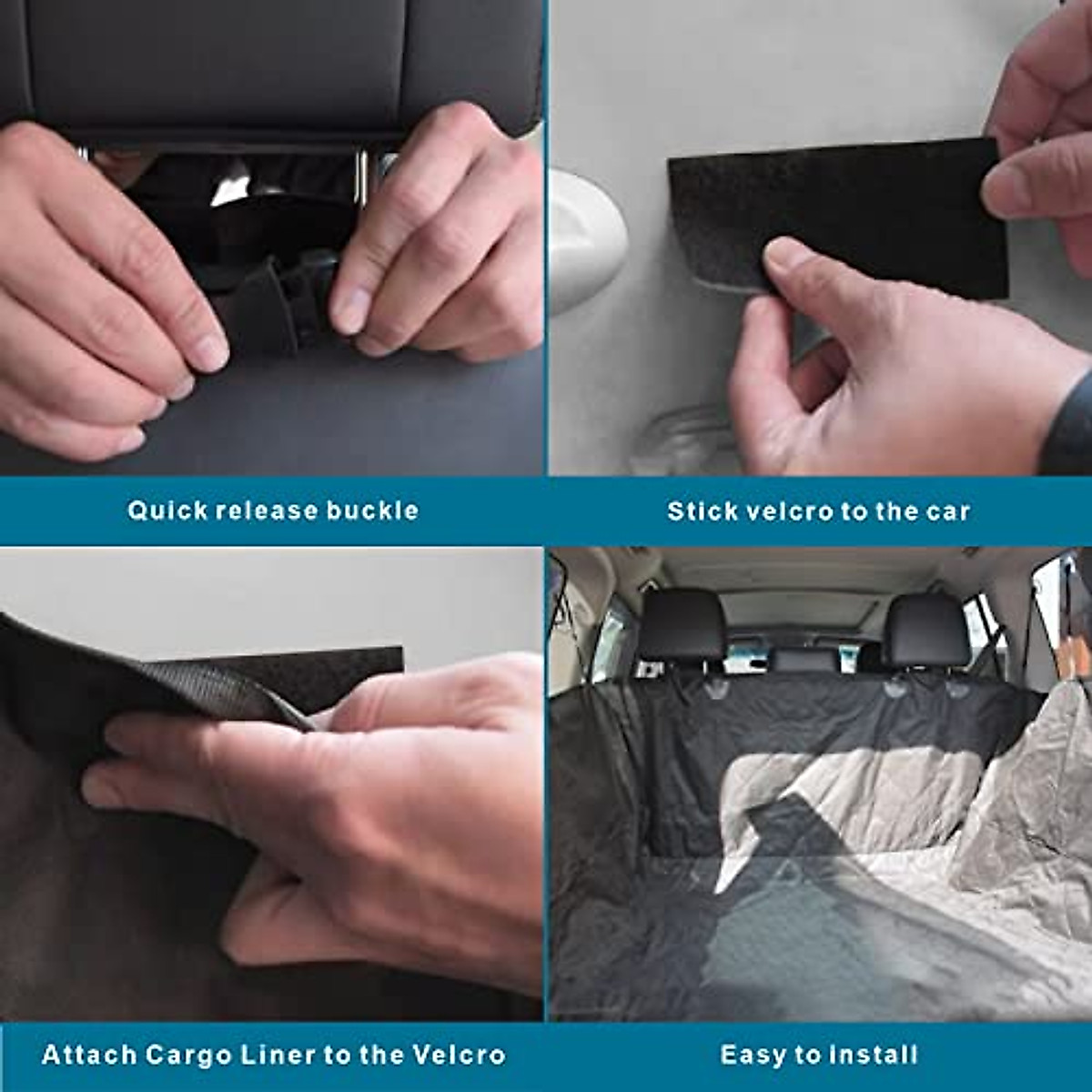 Quick release buckle

Stick velcro to the car

Attach Cargo Liner to the Velcro

Easy to install