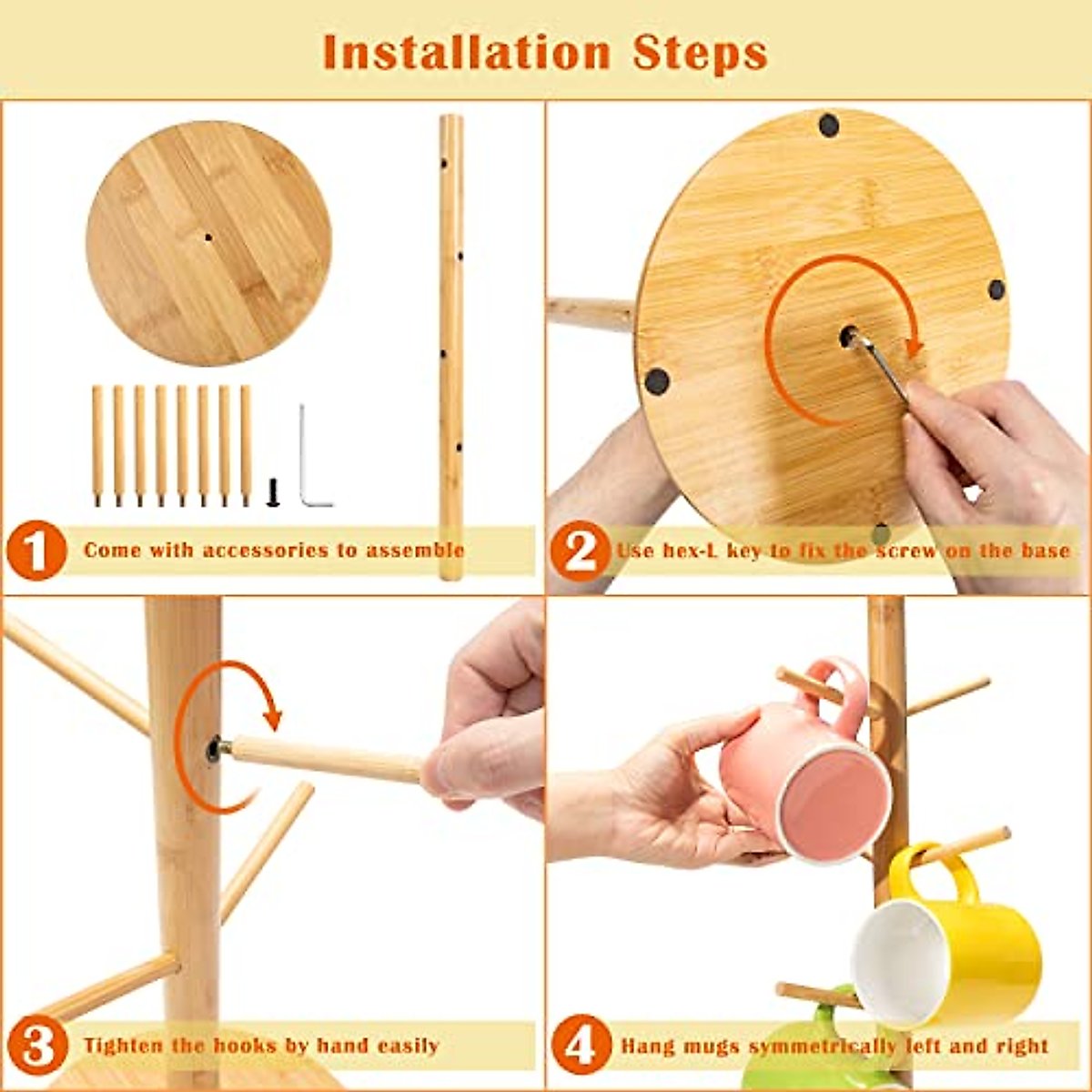 Installation Steps

1 Come with accessories to assemble

2 Use hex-L key to fix the screw on the base

3 Tighten the hooks by hand easily

4 Hang mugs symmetrically left and right