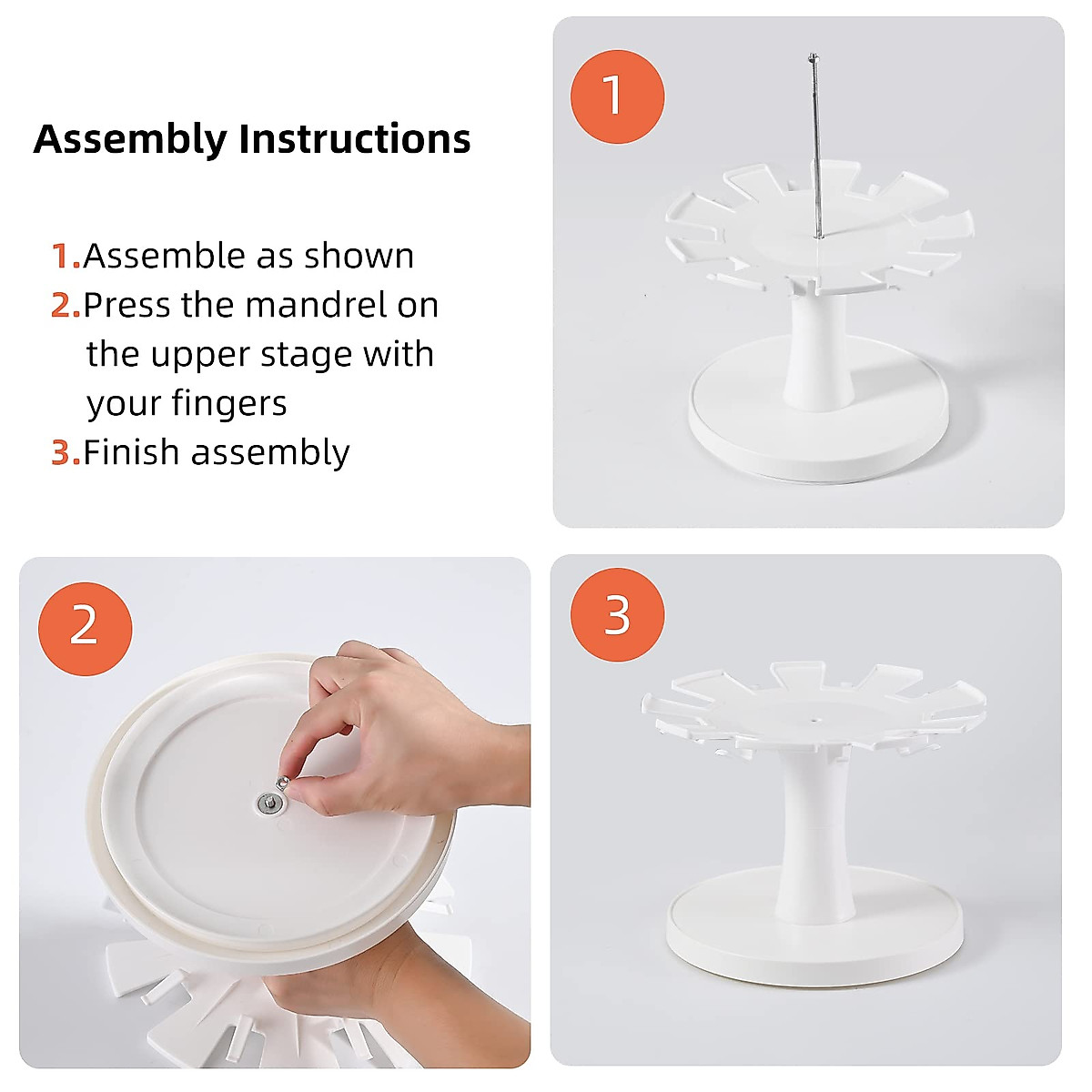 Assembly Instructions

1.Assemble as shown
2.Press the mandrel on the upper stage with your fingers
3.Finish assembly

1

2

3