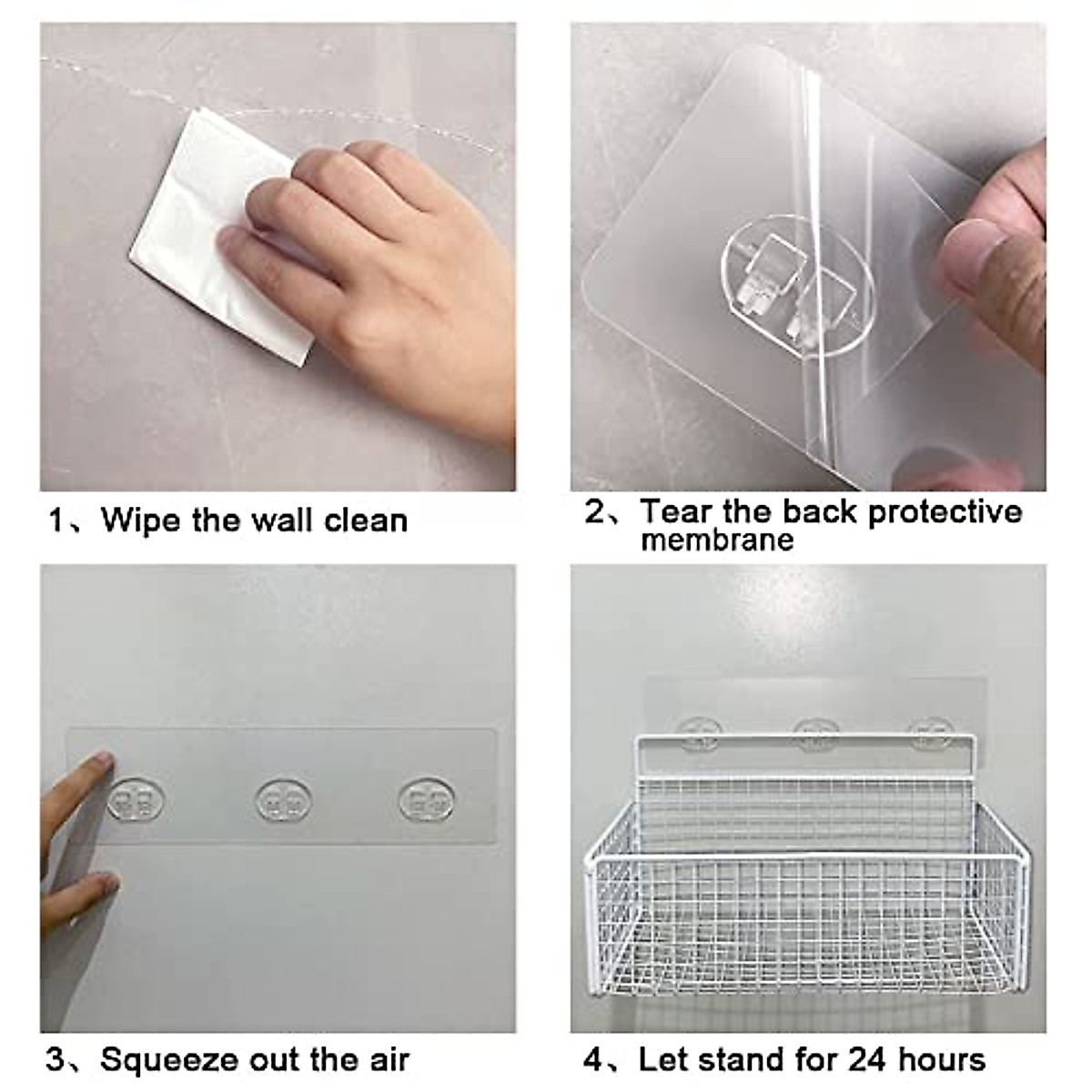 1、Wipe the wall clean

2、Tear the back protective membrane

3、Squeeze out the air

4、Let stand for 24 hours