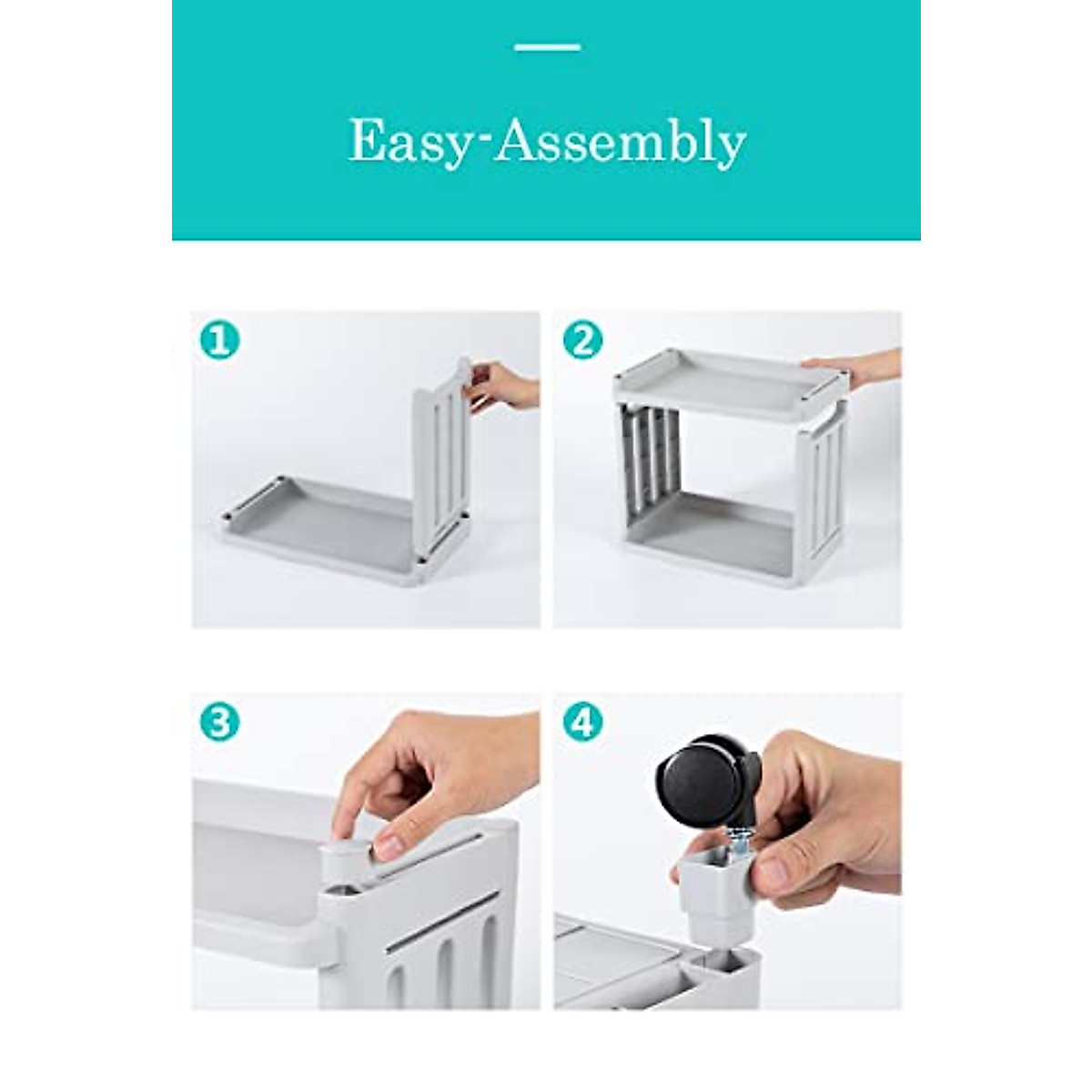 Easy-Assembly

1

2

3

4