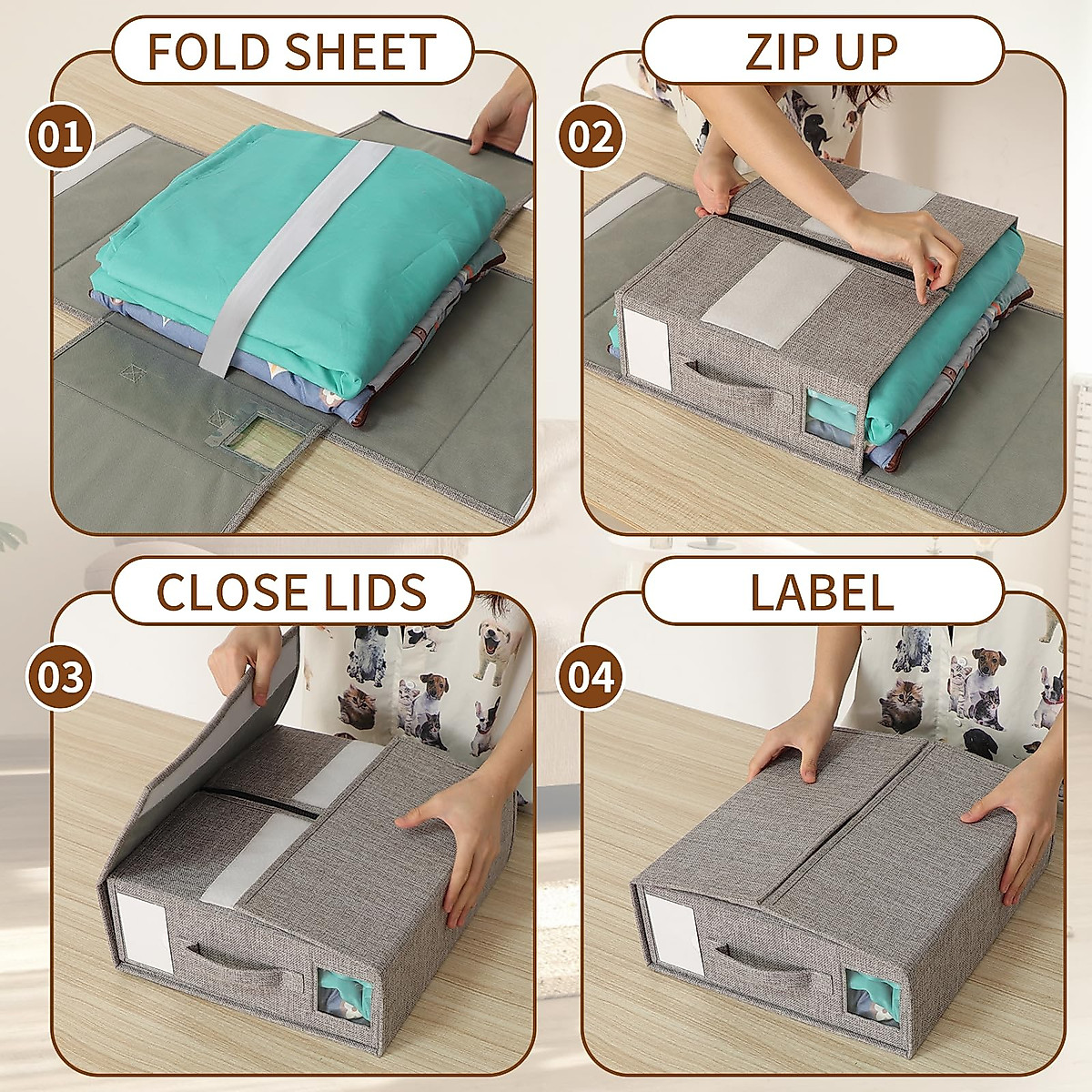 FOLD SHEET
01

ZIP UP
02

CLOSE LIDS
03

LABEL
04