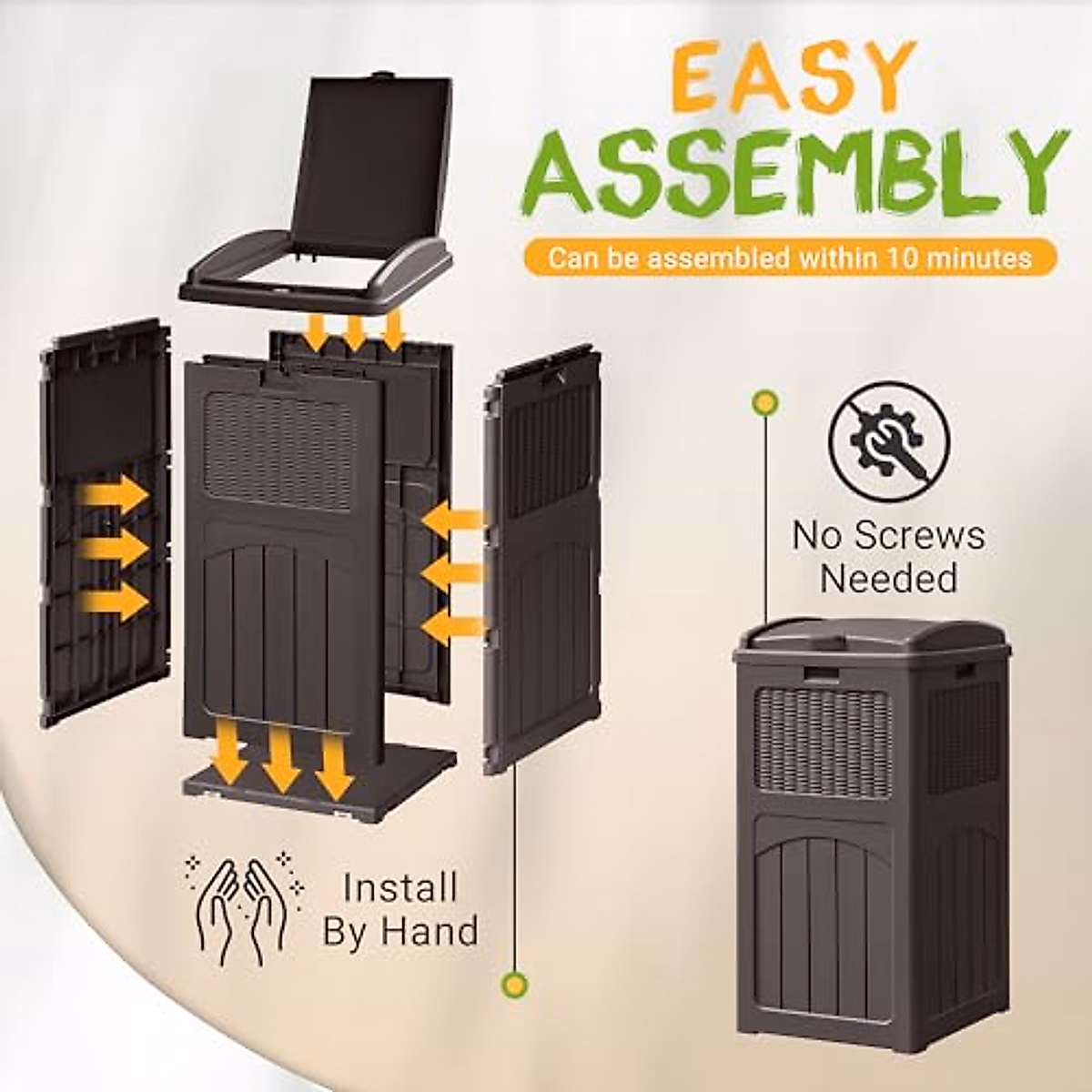 EASY ASSEMBLY

Can be assembled within 10 minutes

No Screws Needed

Install By Hand