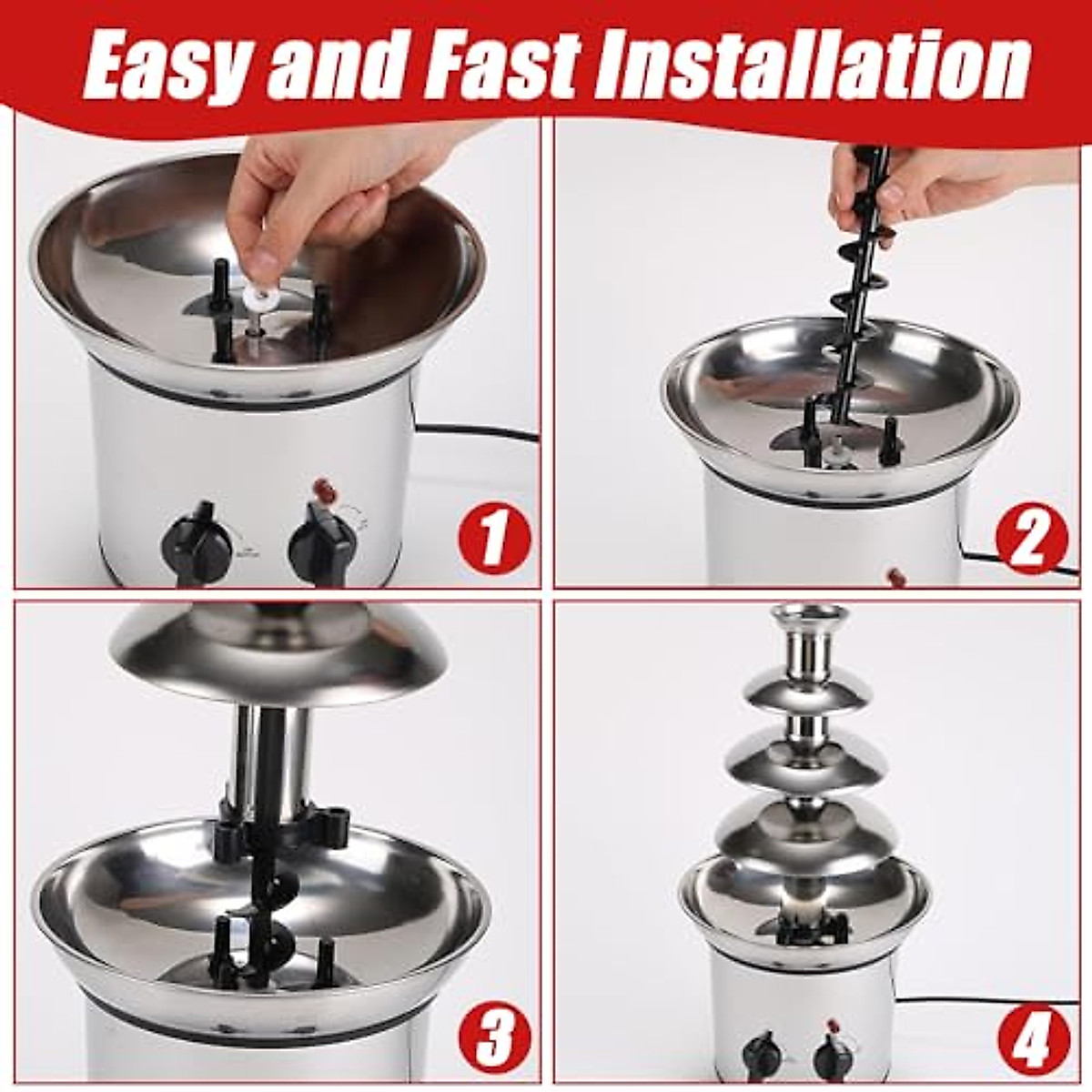 Easy and Fast Installation

1

2

3

4