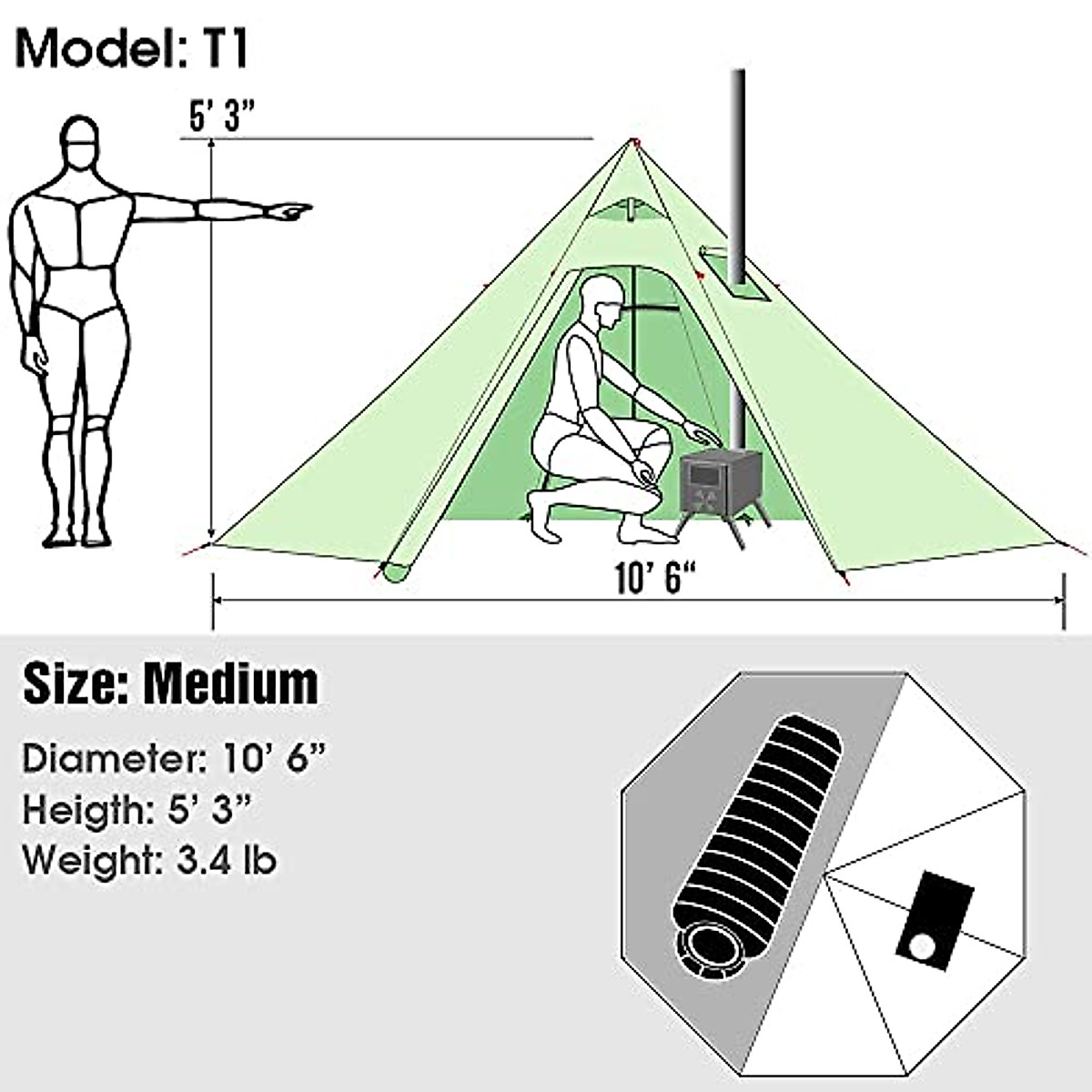 Model: T1

5' 3"

10' 6"

Size: Medium

Diameter: 10' 6"
Heigth: 5' 3"
Weight: 3.4 lb