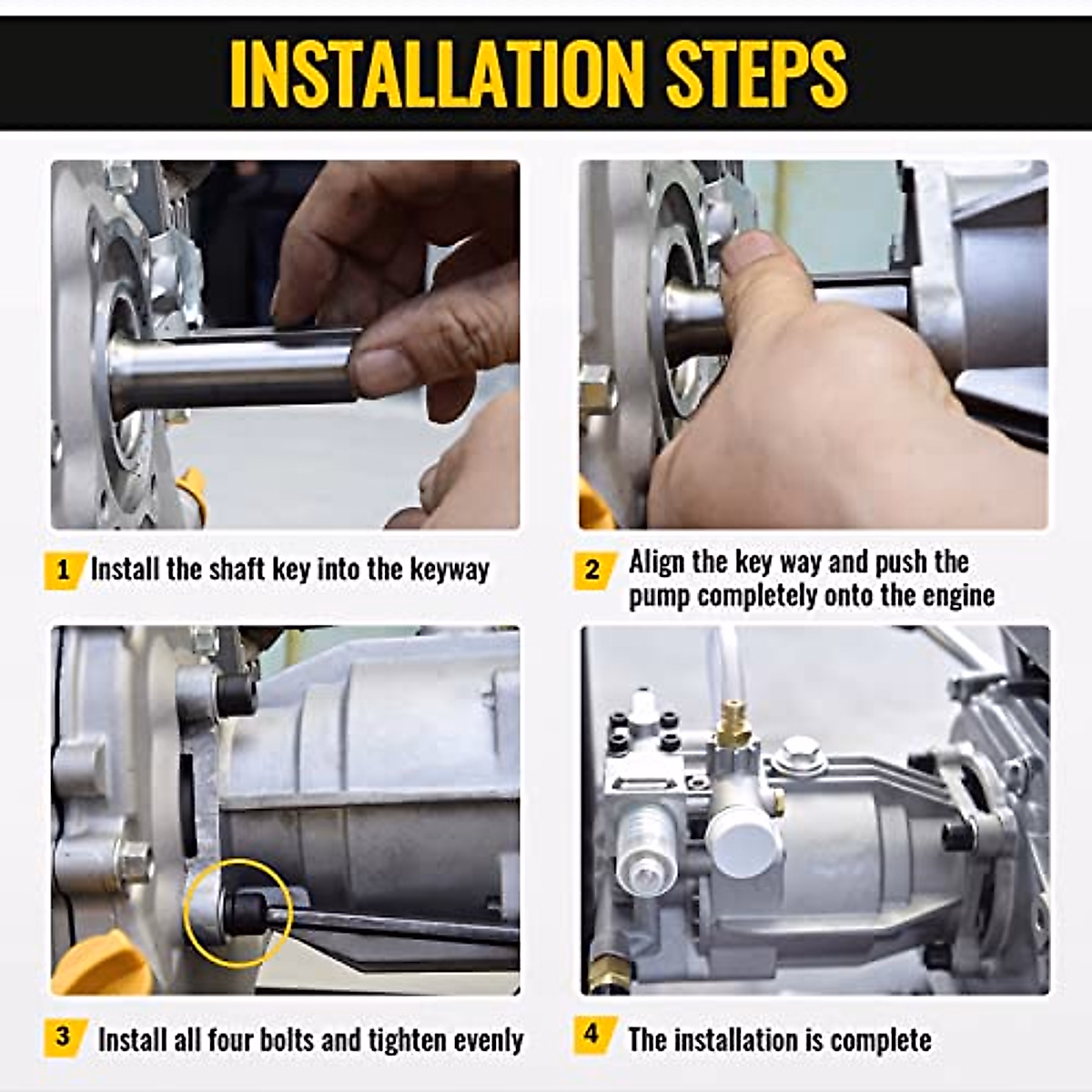 INSTALLATION STEPS

1 Install the shaft key into the keyway

2 Align the key way and push the pump completely onto the engine

3 Install all four bolts and tighten evenly

4 The installation is complete