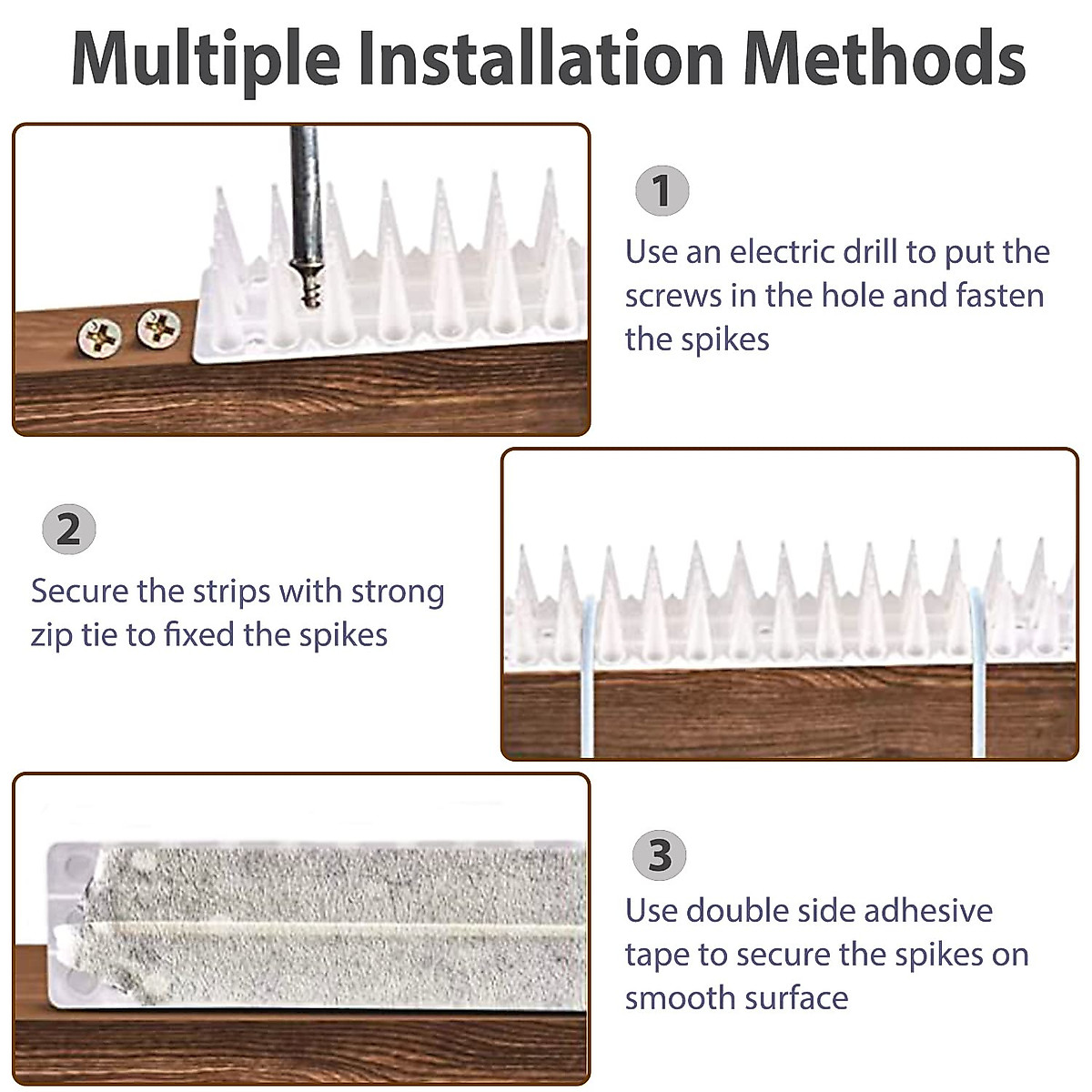 Multiple Installation Methods

1

Use an electric drill to put the screws in the hole and fasten the spikes

2

Secure the strips with strong zip tie to fixed the spikes

3

Use double side adhesive tape to secure the spikes on smooth surface