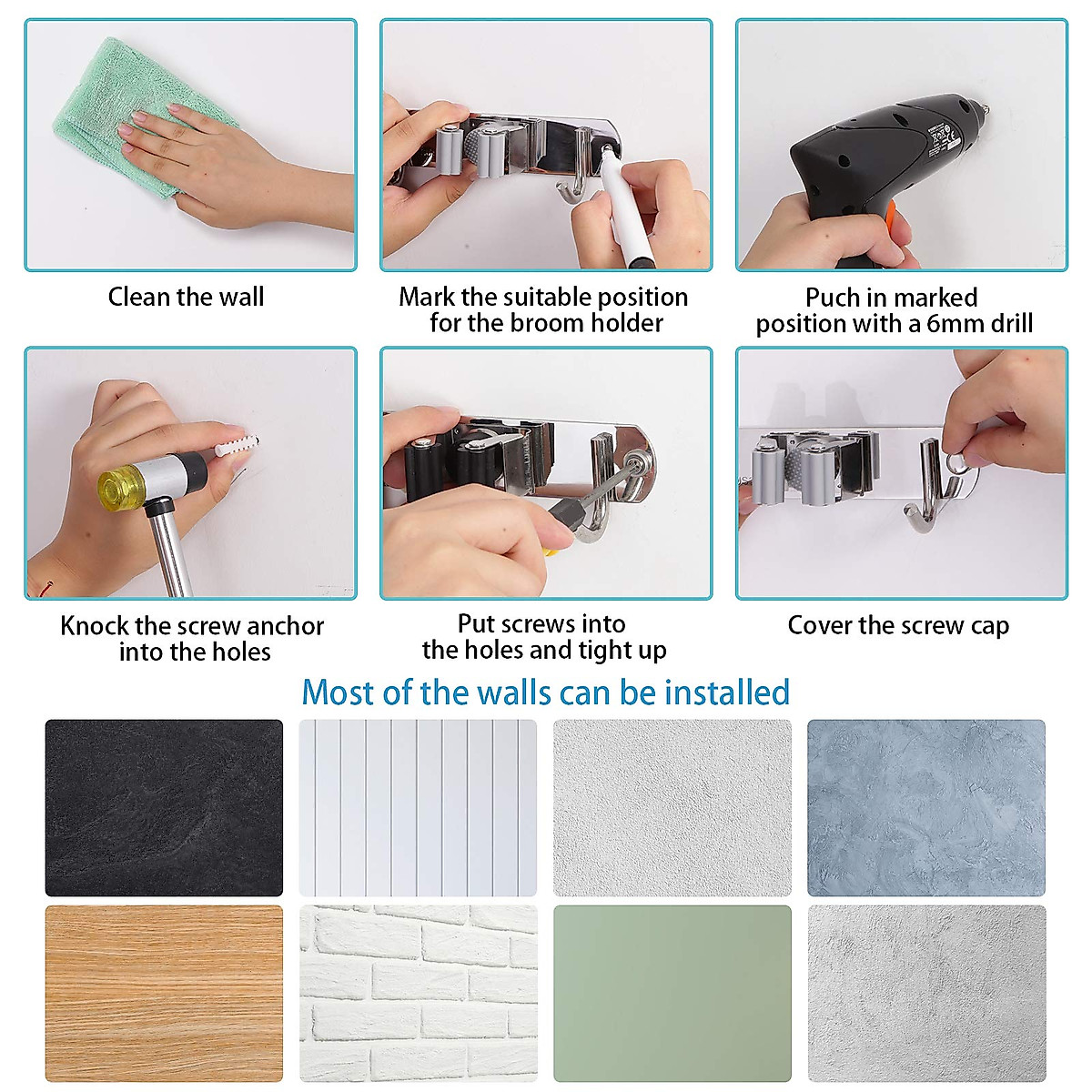 Clean the wall

Mark the suitable position for the broom holder

Puch in marked position with a 6mm drill

Knock the screw anchor into the holes

Put screws into the holes and tight up

Cover the screw cap

Most of the walls can be installed