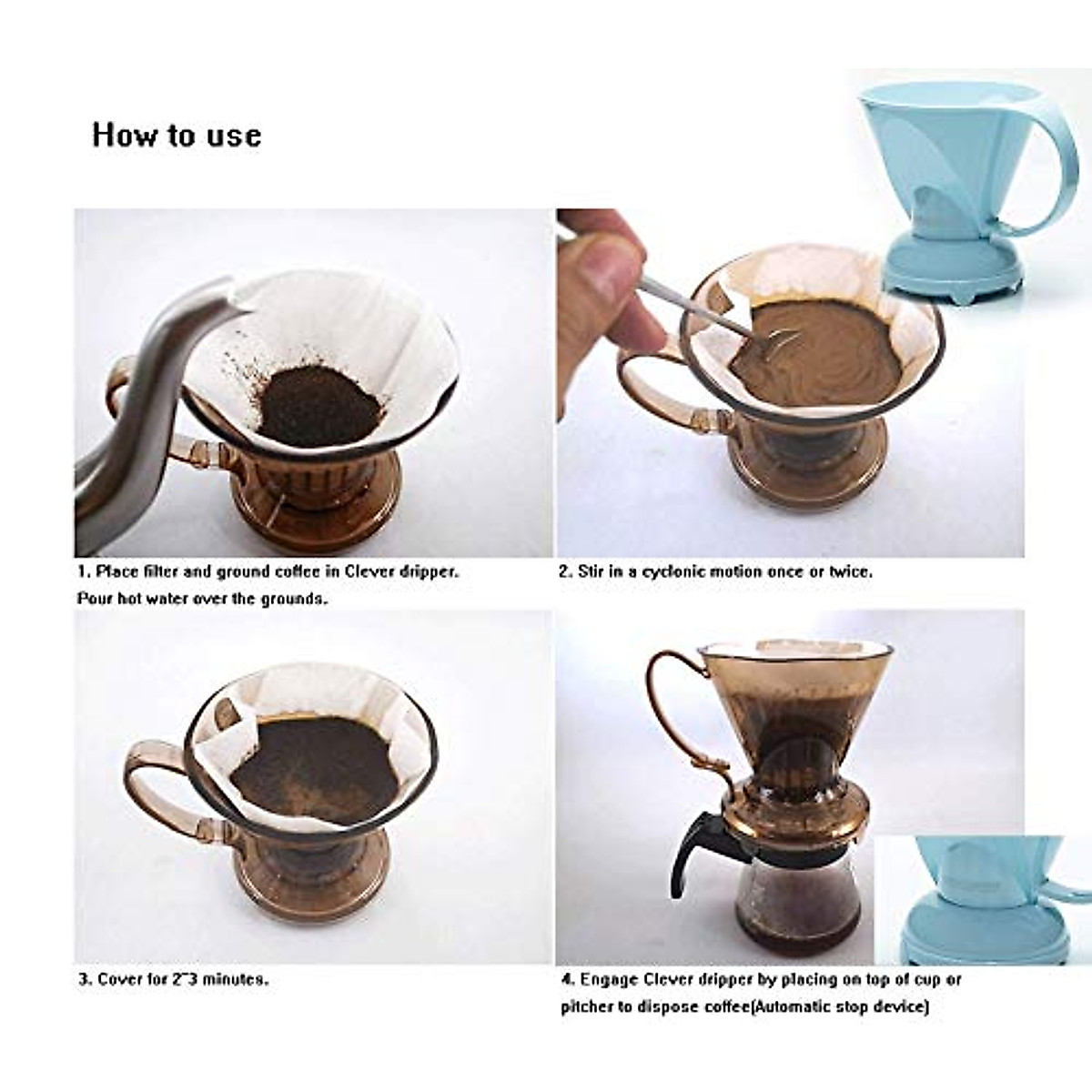 How to use

1. Place filter and ground coffee in Clever dripper. Pour hot water over the grounds.

2. Stir in a cyclonic motion once or twice.

3. Cover for 2~3 minutes.

4. Engage Clever dripper by placing on top of cup or pitcher to dispose coffee(Automatic stop device)