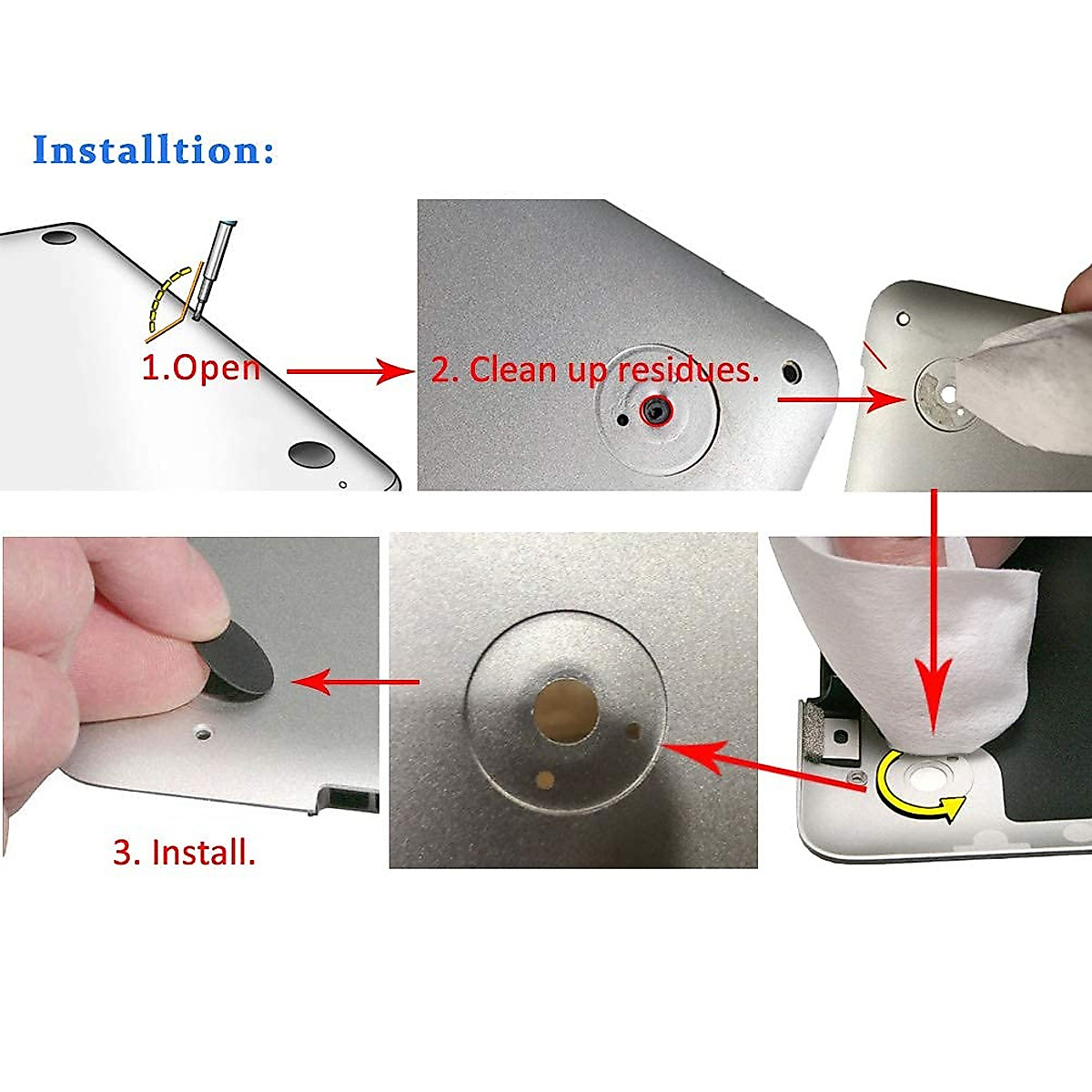 Installtion:

1.Open

2. Clean up residues.

3. Install.