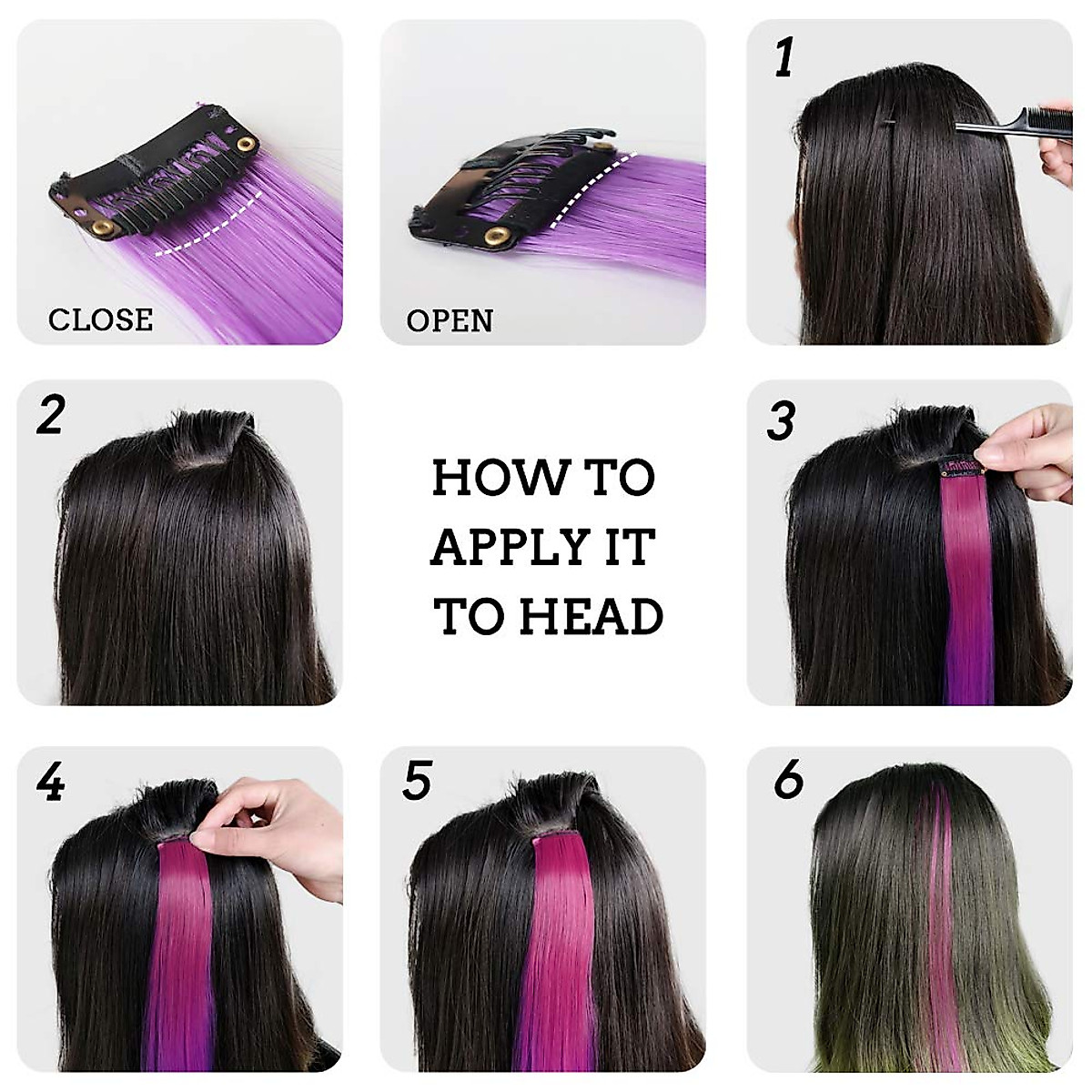 CLOSE

OPEN

1

2

HOW TO APPLY IT TO HEAD

3

4

5

6