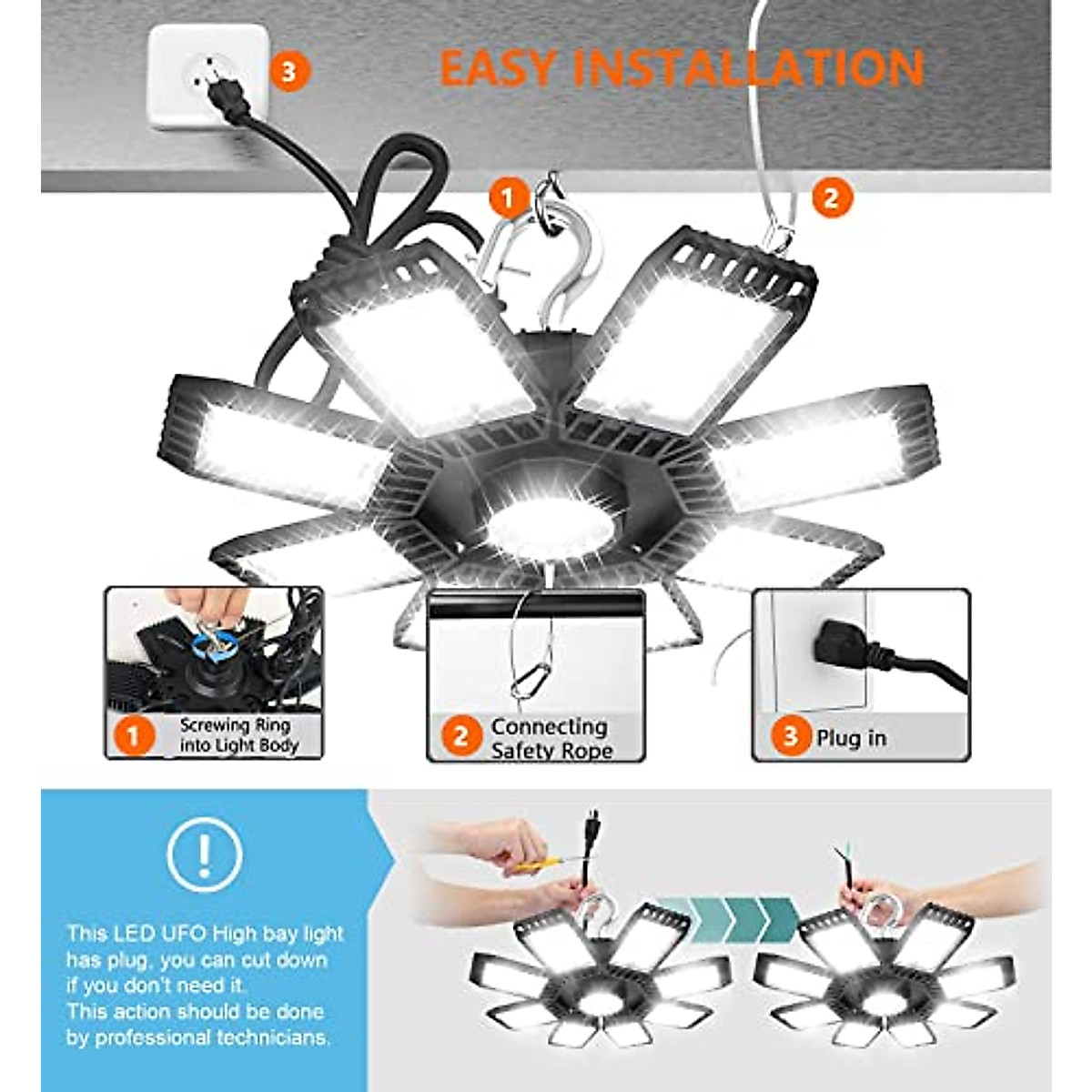 3

EASY INSTALLATION

1

2

1 Screwing Ring into Light Body

2 Connecting Safety Rope

3 Plug in

!

This LED UFO High bay light has plug, you can cut down if you don't need it.
This action should be done by professional technicians.