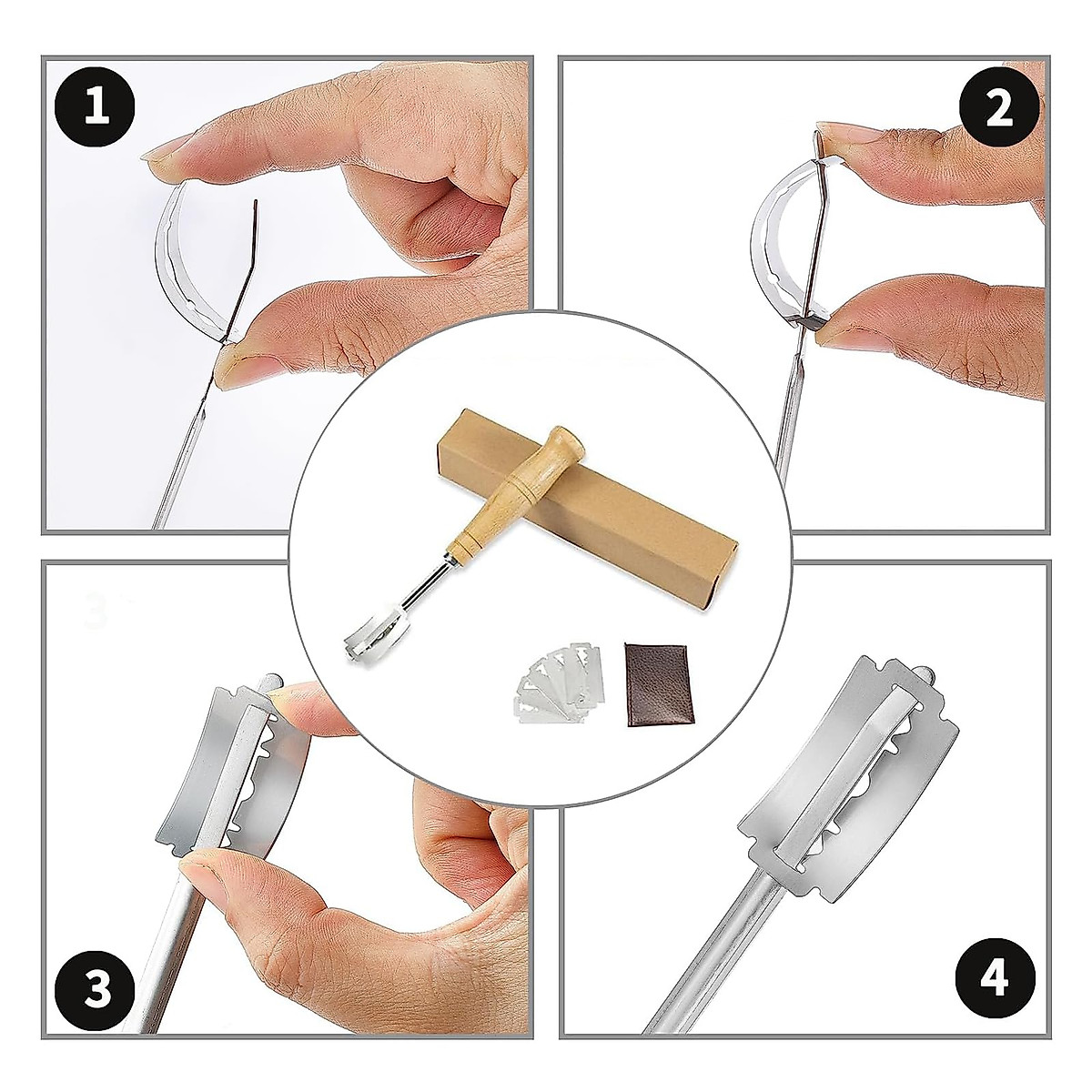 1

2

3

4