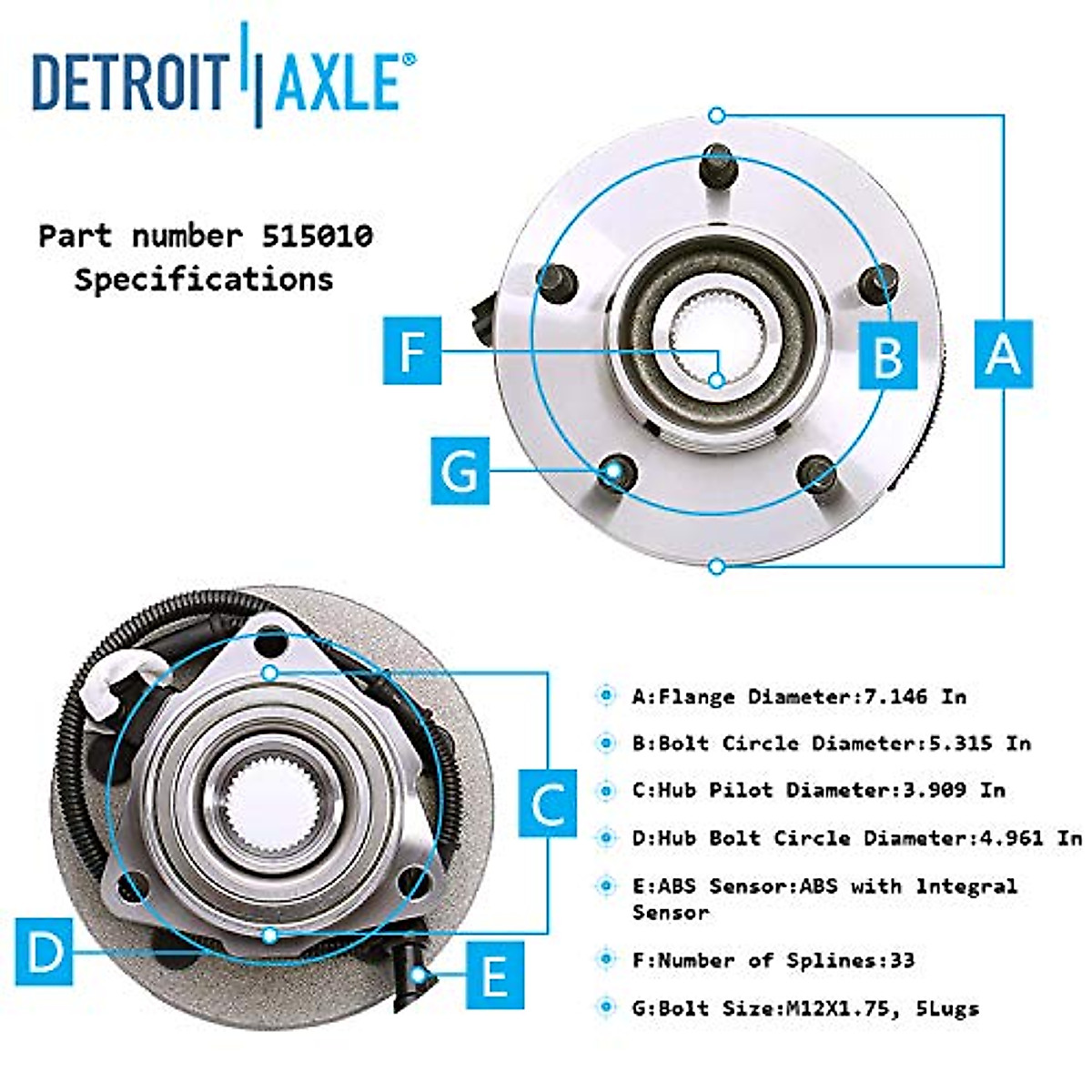 DETROIT | AXLE®

Part number 515010
Specifications

F

B

A

G

C

D

E

A:Flange Diameter:7.146 In

B:Bolt Circle Diameter:5.315 In

C:Hub Pilot Diameter:3.909 In

D:Hub Bolt Circle Diameter:4.961 In

E:ABS Sensor:ABS with Integral Sensor

F:Number of Splines:33

G:Bolt Size:M12X1.75, 5Lugs