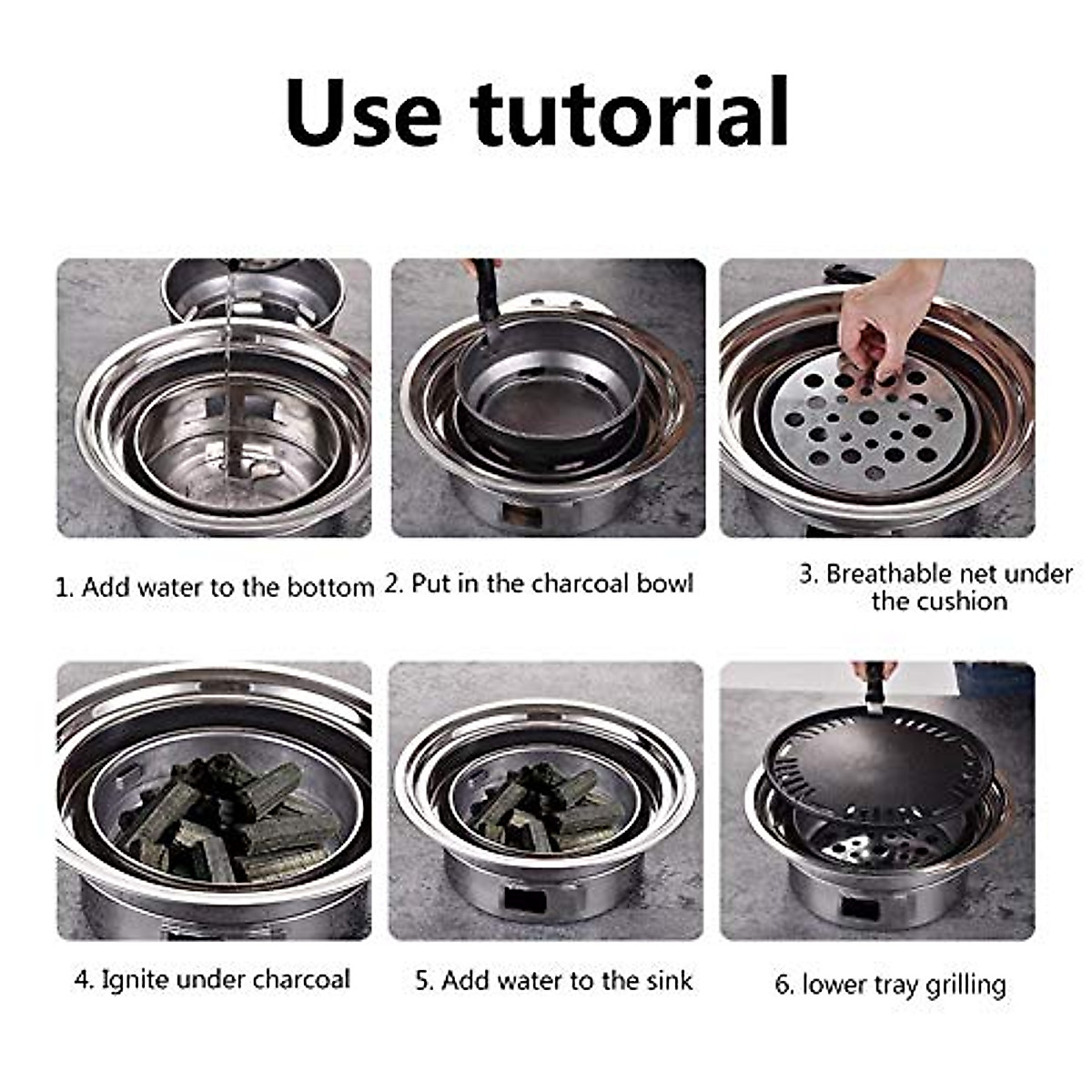 Use tutorial

1. Add water to the bottom

2. Put in the charcoal bowl

3. Breathable net under the cushion

4. Ignite under charcoal

5. Add water to the sink

6. lower tray grilling