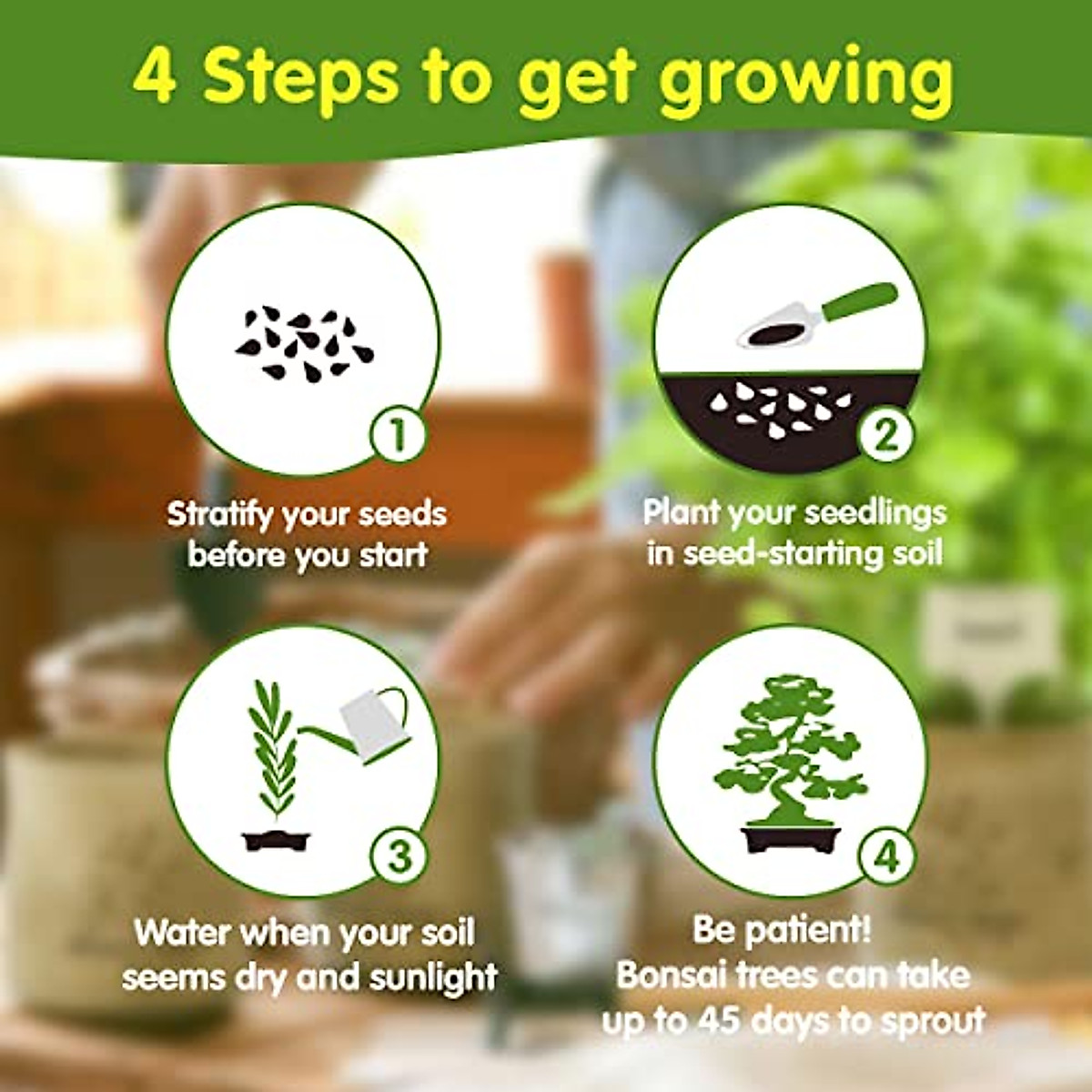 4 Steps to get growing

1

Stratify your seeds before you start

2

Plant your seedlings in seed-starting soil

3

Water when your soil seems dry and sunlight

4

Be patient! Bonsai trees can take up to 45 days to sprout