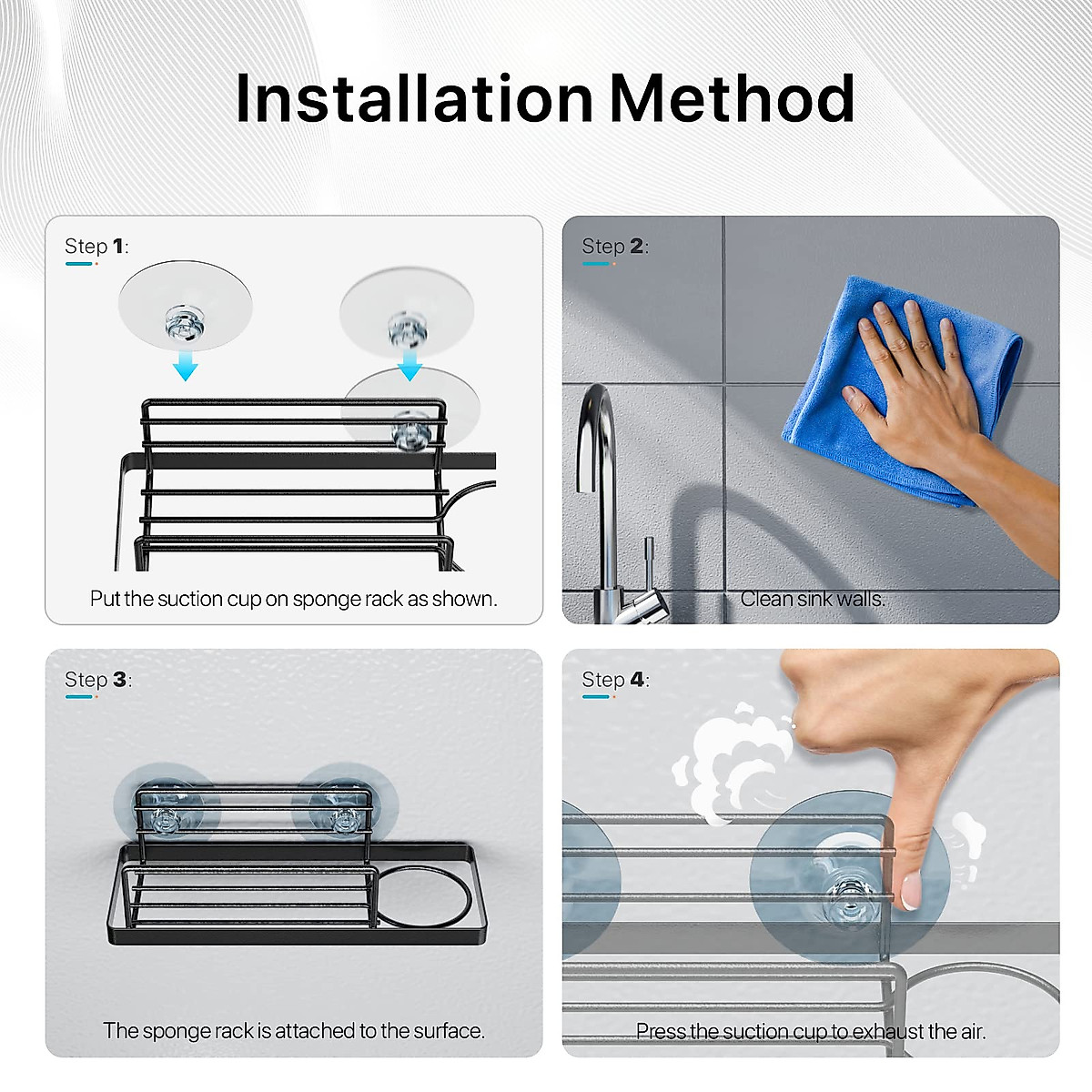 Installation Method

Step 1:

Put the suction cup on sponge rack as shown.

Step 2:

Clean sink walls.

Step 3:

The sponge rack is attached to the surface.

Step 4:

Press the suction cup to exhaust the air.