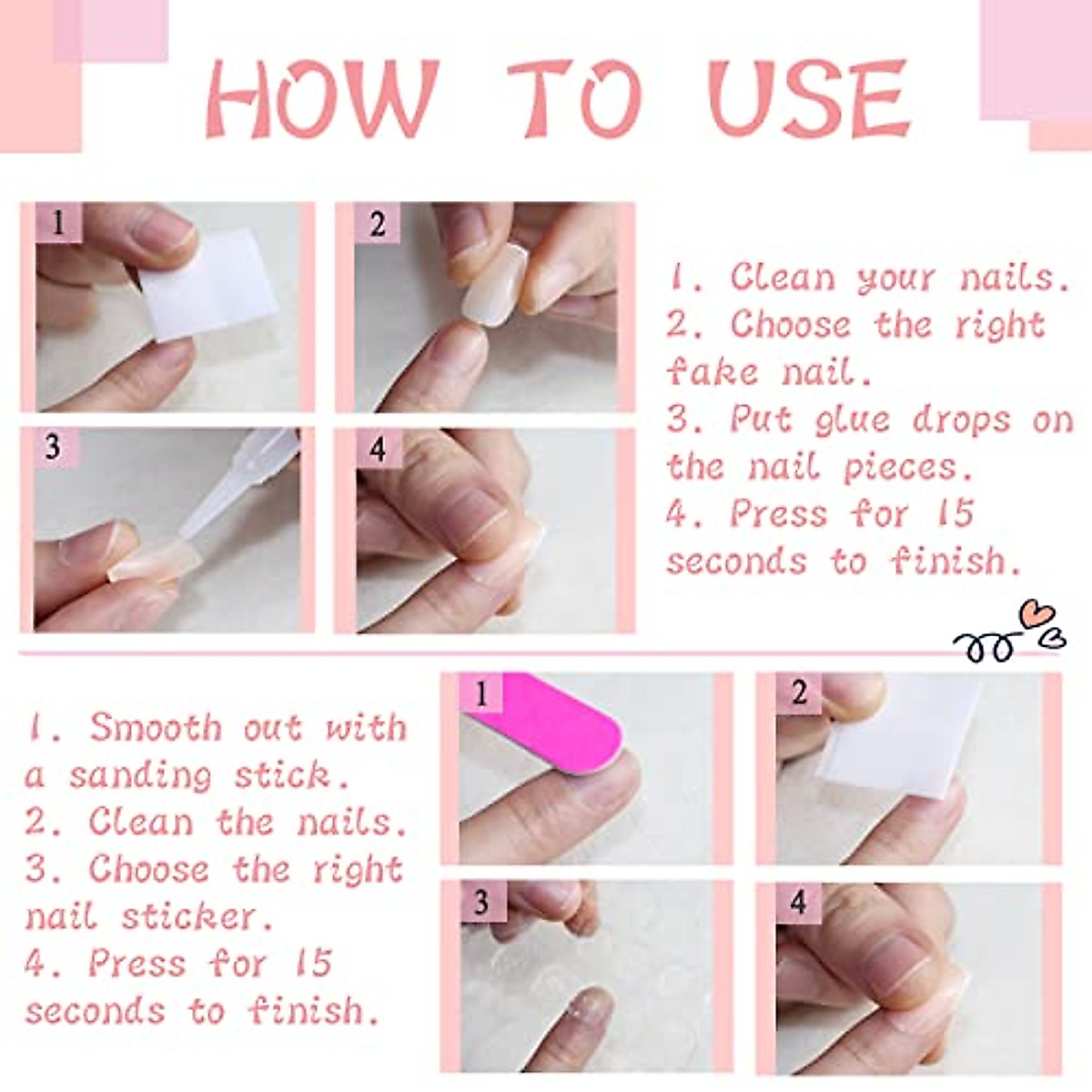 HOW TO USE

1

2

3

4

1. Clean your nails.
2. Choose the right fake nail.
3. Put glue drops on the nail pieces.
4. Press for 15 seconds to finish.

1. Smooth out with a sanding stick.
2. Clean the nails.
3. Choose the right nail sticker.
4. Press for 15 seconds to finish.

1

2

3

4