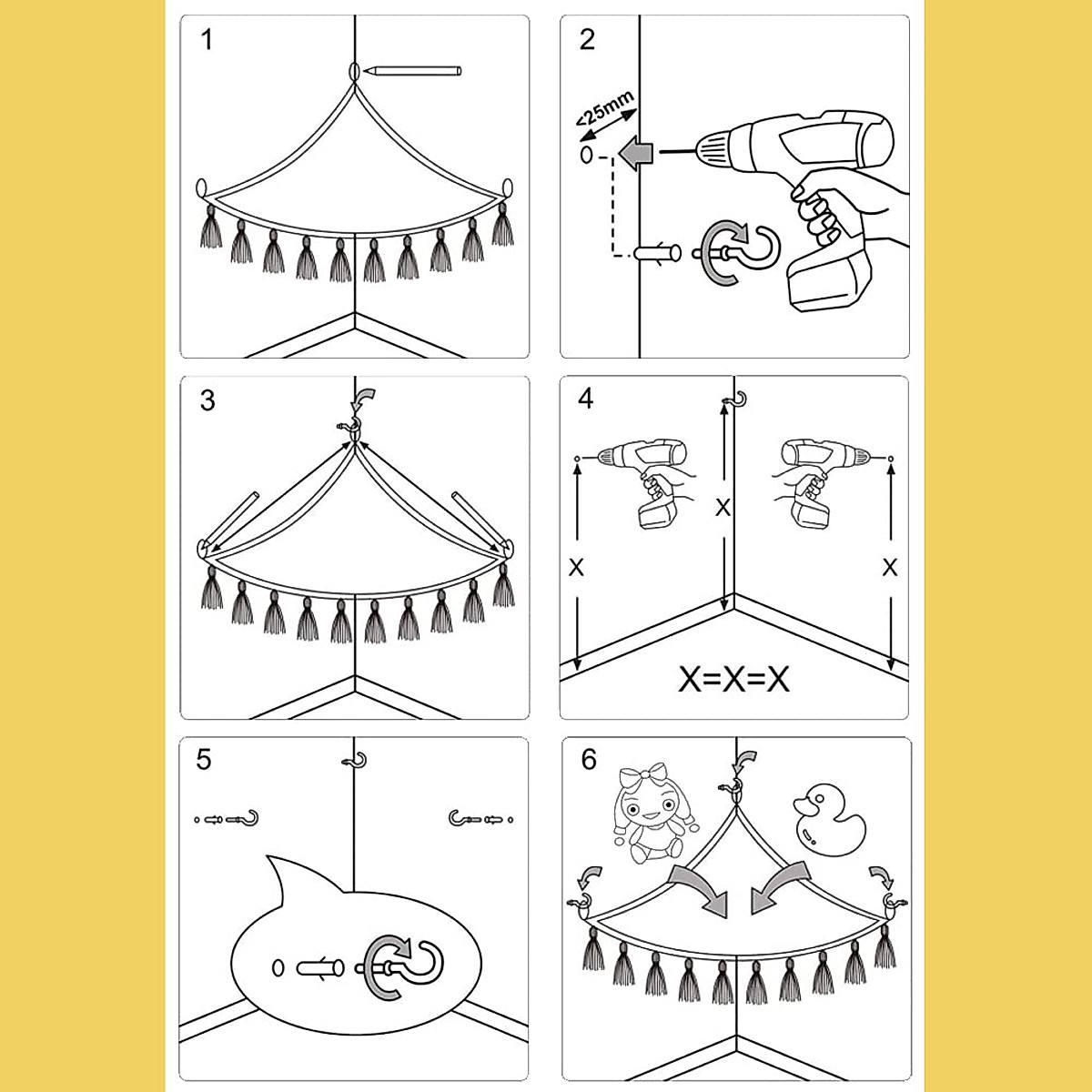 1

2

<25mm

3

4

X

X

X

X=X=X

5

6