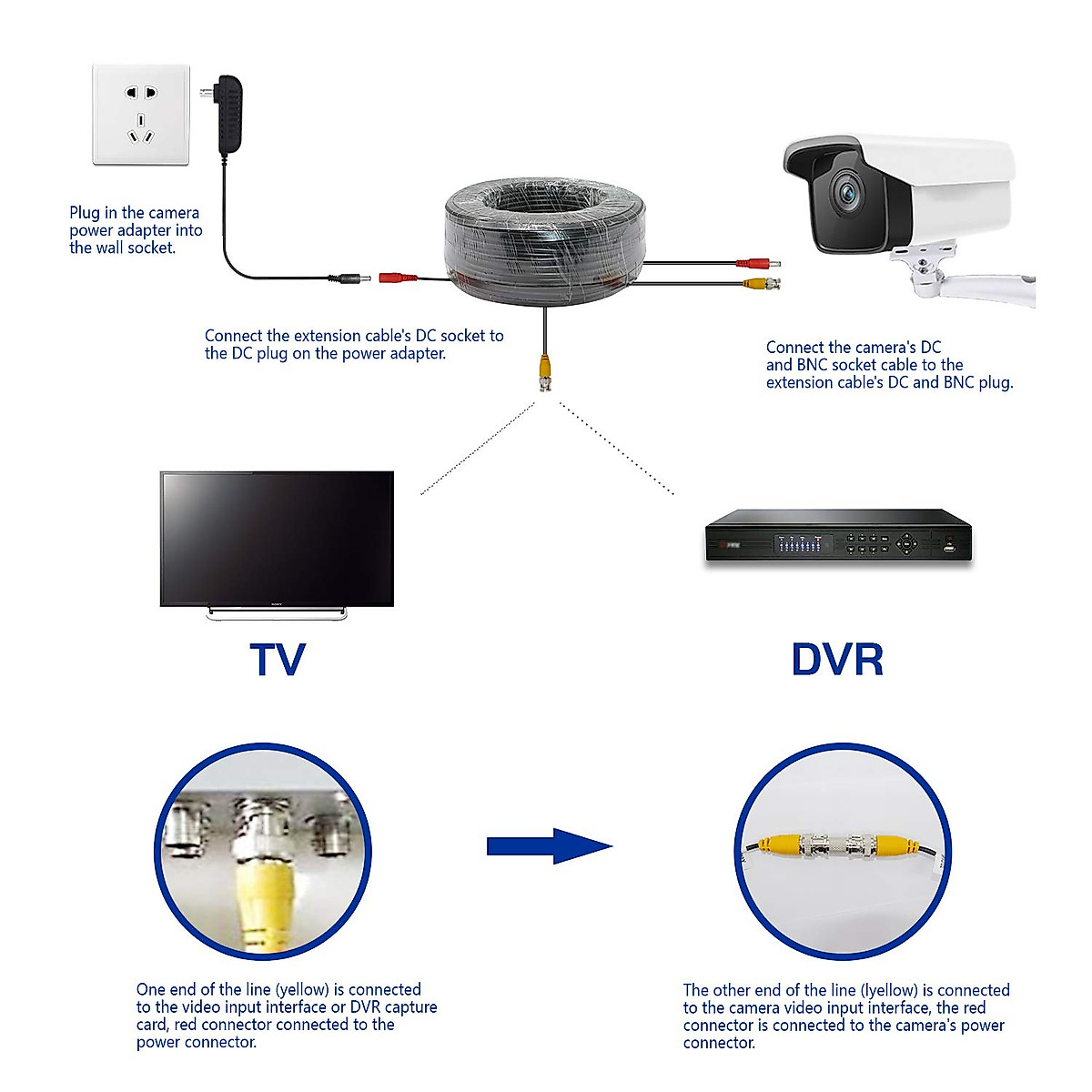 Plug in the camera power adapter into the wall socket.

Connect the extension cable's DC socket to the DC plug on the power adapter.

Connect the camera's DC and BNC socket cable to the extension cable's DC and BNC plug.

SONY

TV

DVR

One end of the line (yellow) is connected to the video input interface or DVR capture card, red connector connected to the power connector.

The other end of the line (lyellow) is connected to the camera video input interface, the red connector is connected to the camera's power connector.