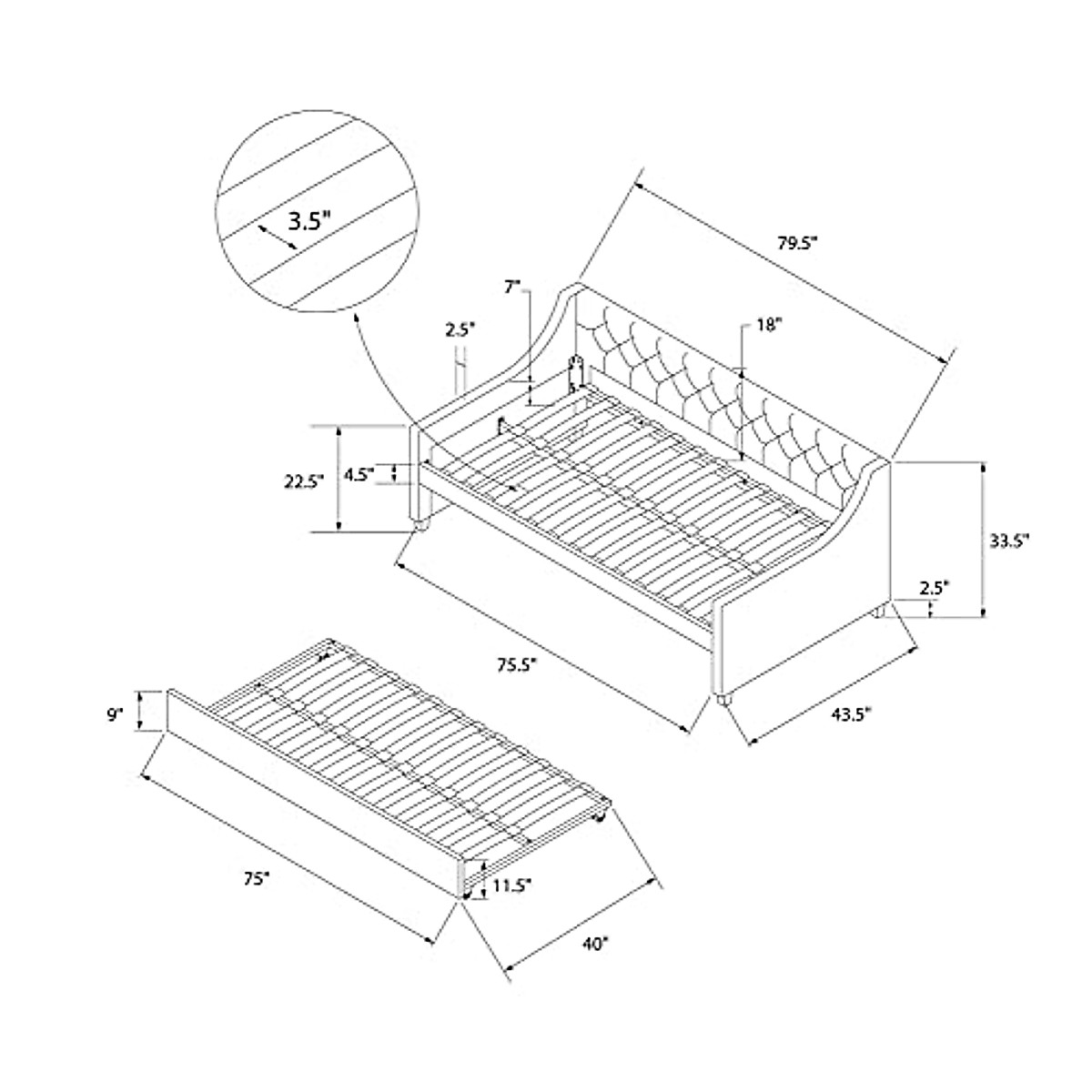 3.5"

79.5"

7"

2.5"

18"

22.5"

4.5"

33.5"

2.5"

75.5"

43.5"

9"

75"

11.5"

40"