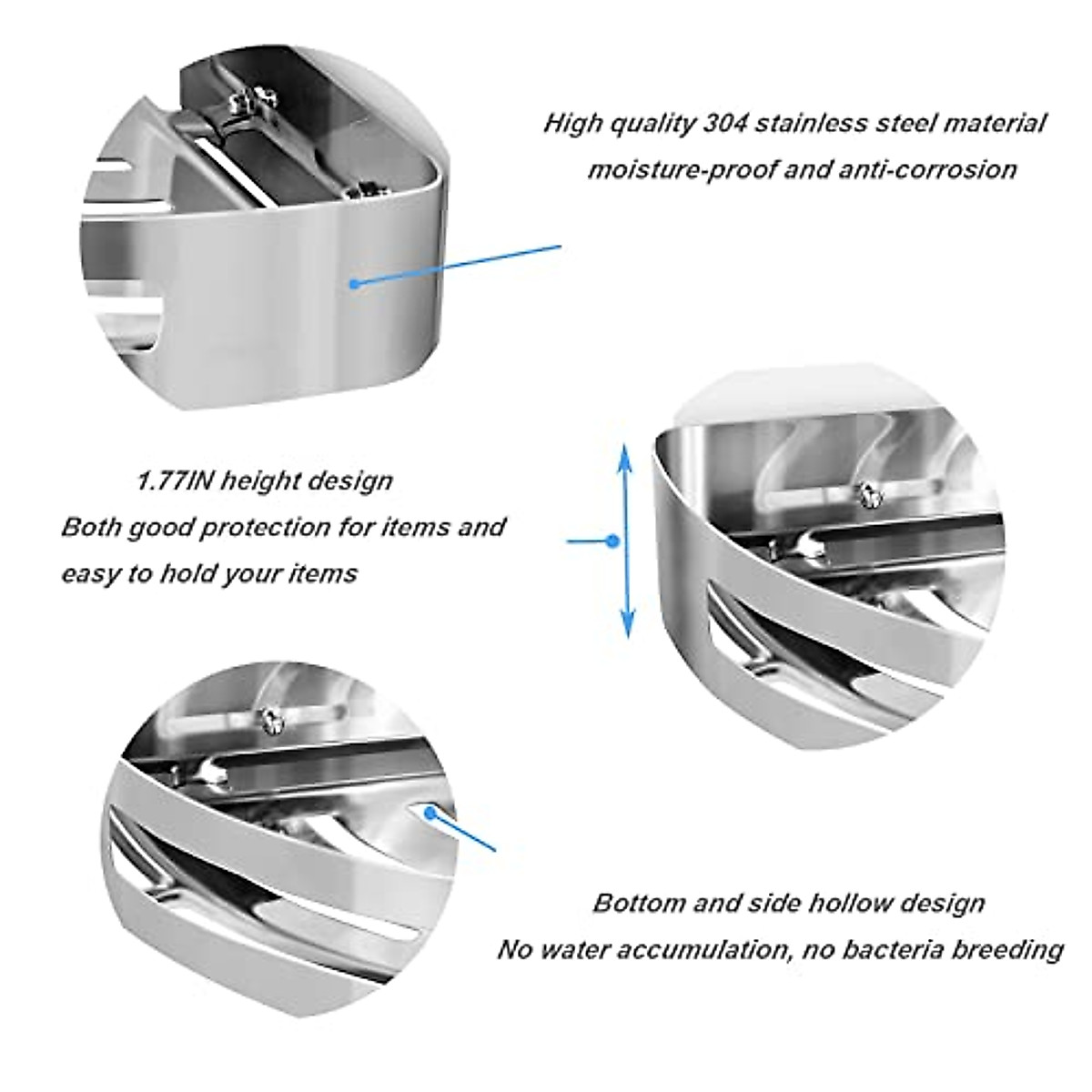 High quality 304 stainless steel material
moisture-proof and anti-corrosion

1.77IN height design
Both good protection for items and
easy to hold your items

Bottom and side hollow design
No water accumulation, no bacteria breeding