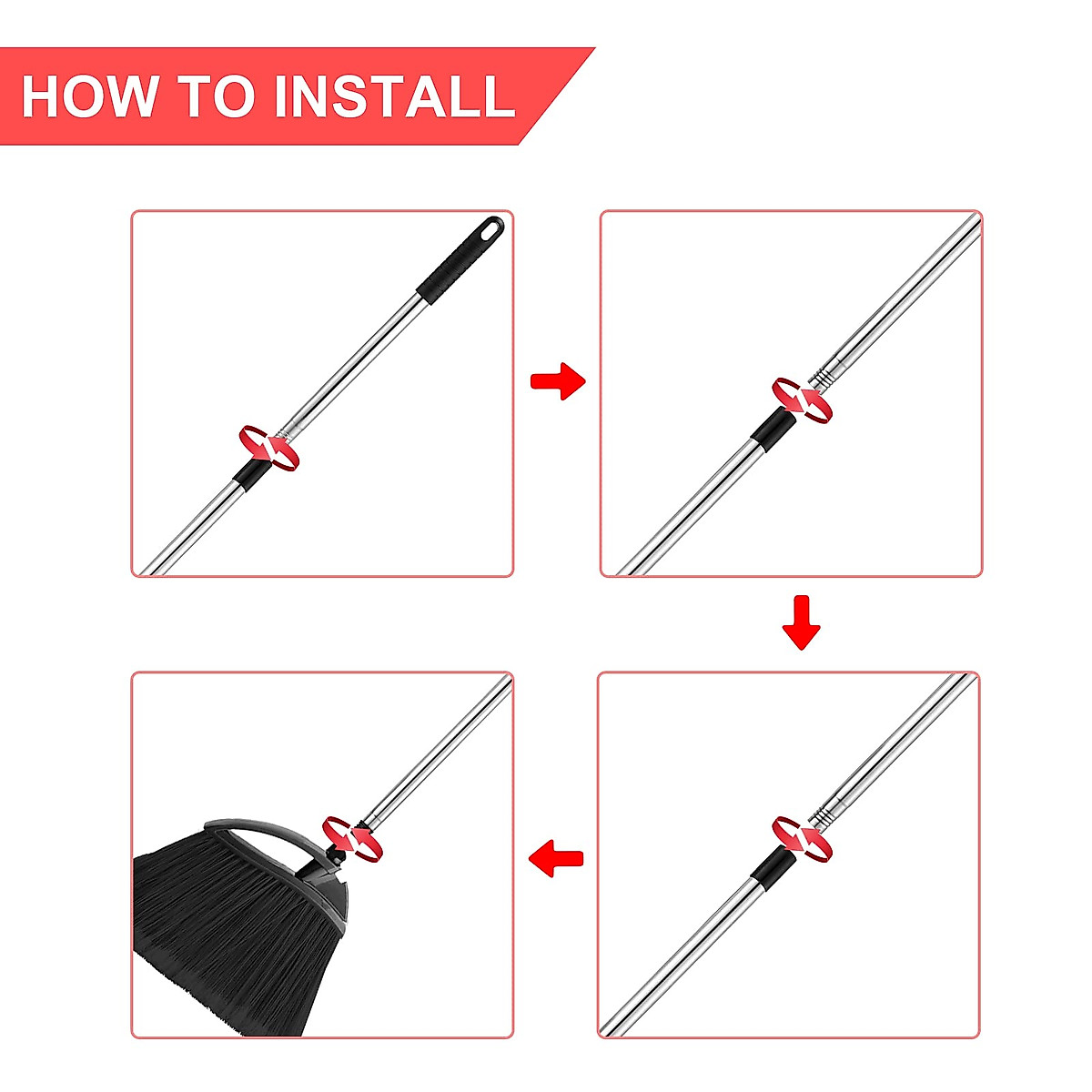 HOW TO INSTALL