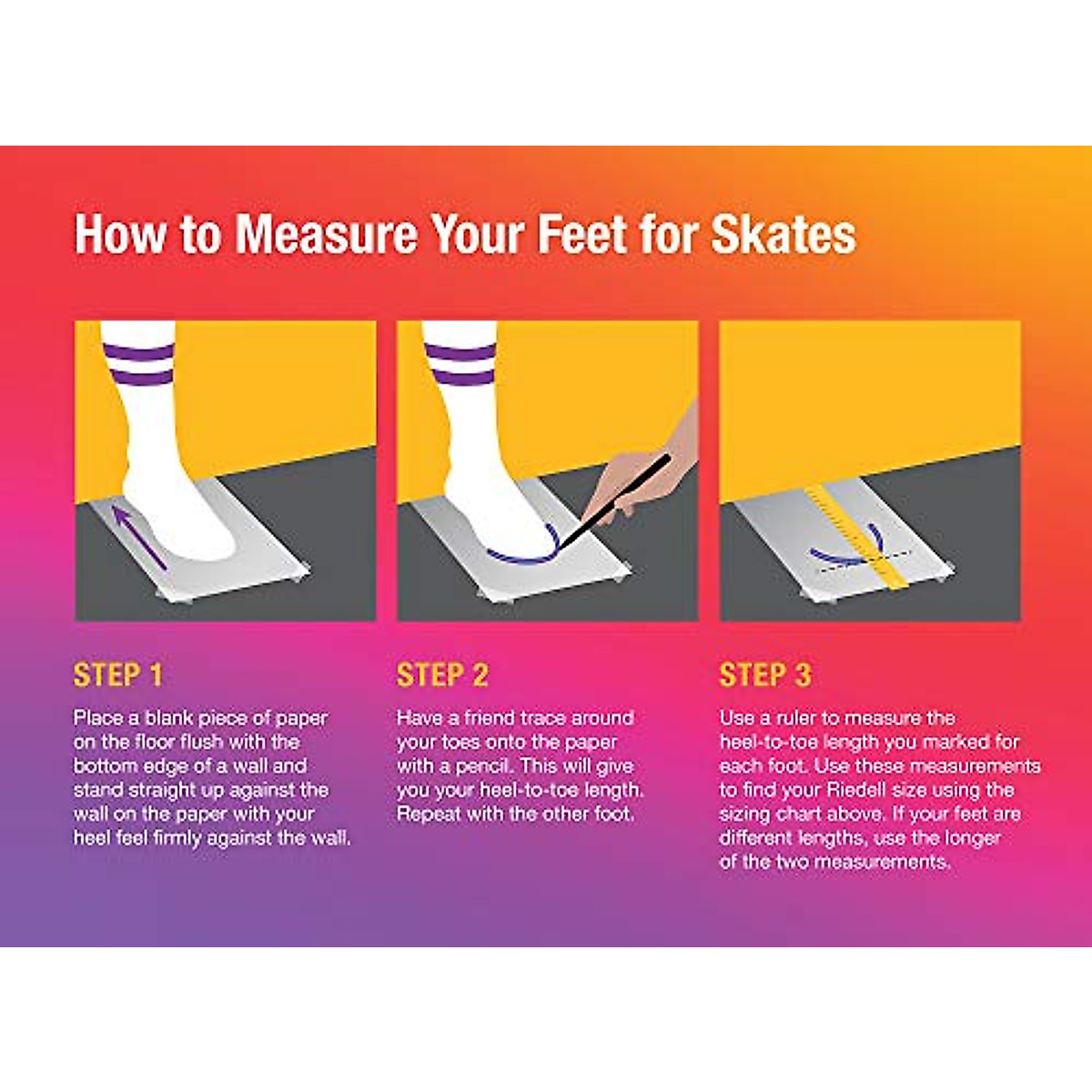 How to Measure Your Feet for Skates

STEP 1

Place a blank piece of paper on the floor flush with the bottom edge of a wall and stand straight up against the wall on the paper with your heel feel firmly against the wall.

STEP 2

Have a friend trace around your toes onto the paper with a pencil. This will give you your heel-to-toe length. Repeat with the other foot.

STEP 3

Use a ruler to measure the heel-to-toe length you marked for each foot. Use these measurements to find your Riedell size using the sizing chart above. If your feet are different lengths, use the longer of the two measurements.