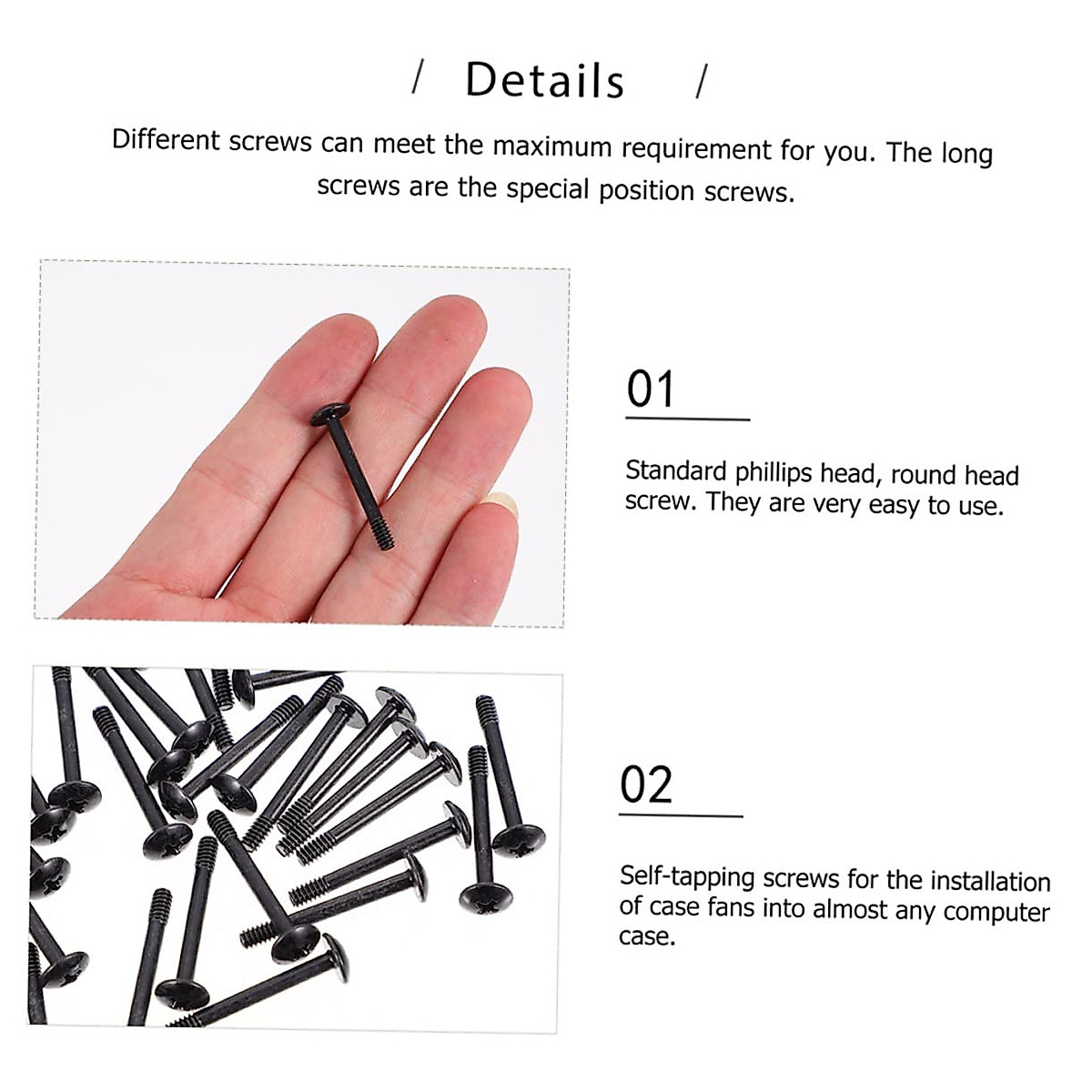 / Details /

Different screws can meet the maximum requirement for you. The long screws are the special position screws.

01

Standard phillips head, round head screw. They are very easy to use.

02

Self-tapping screws for the installation of case fans into almost any computer case.