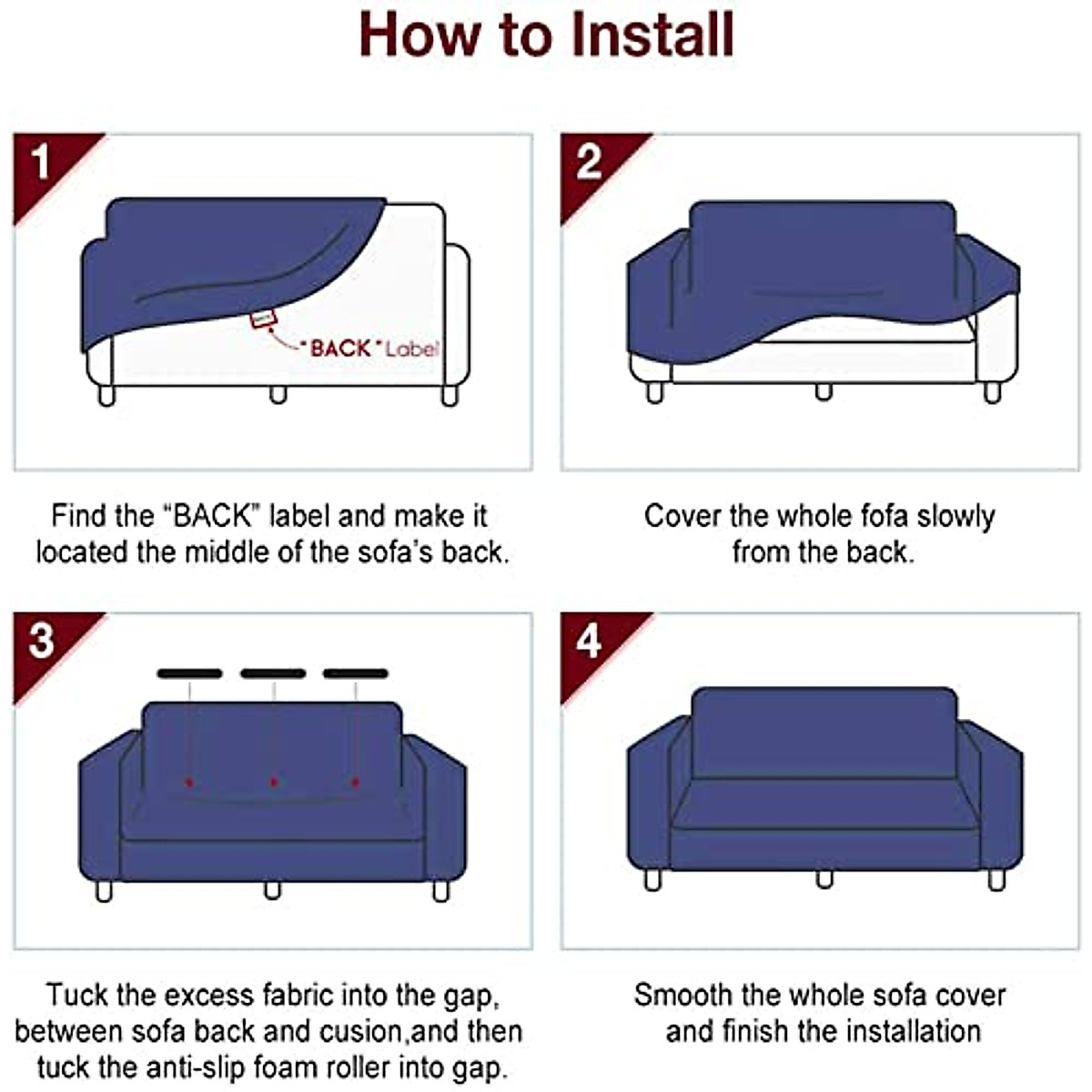 How to Install

1

"BACK" Label

Find the “BACK” label and make it located the middle of the sofa’s back.

2

Cover the whole fofa slowly from the back.

3

Tuck the excess fabric into the gap, between sofa back and cusion,and then tuck the anti-slip foam roller into gap.

4

Smooth the whole sofa cover and finish the installation