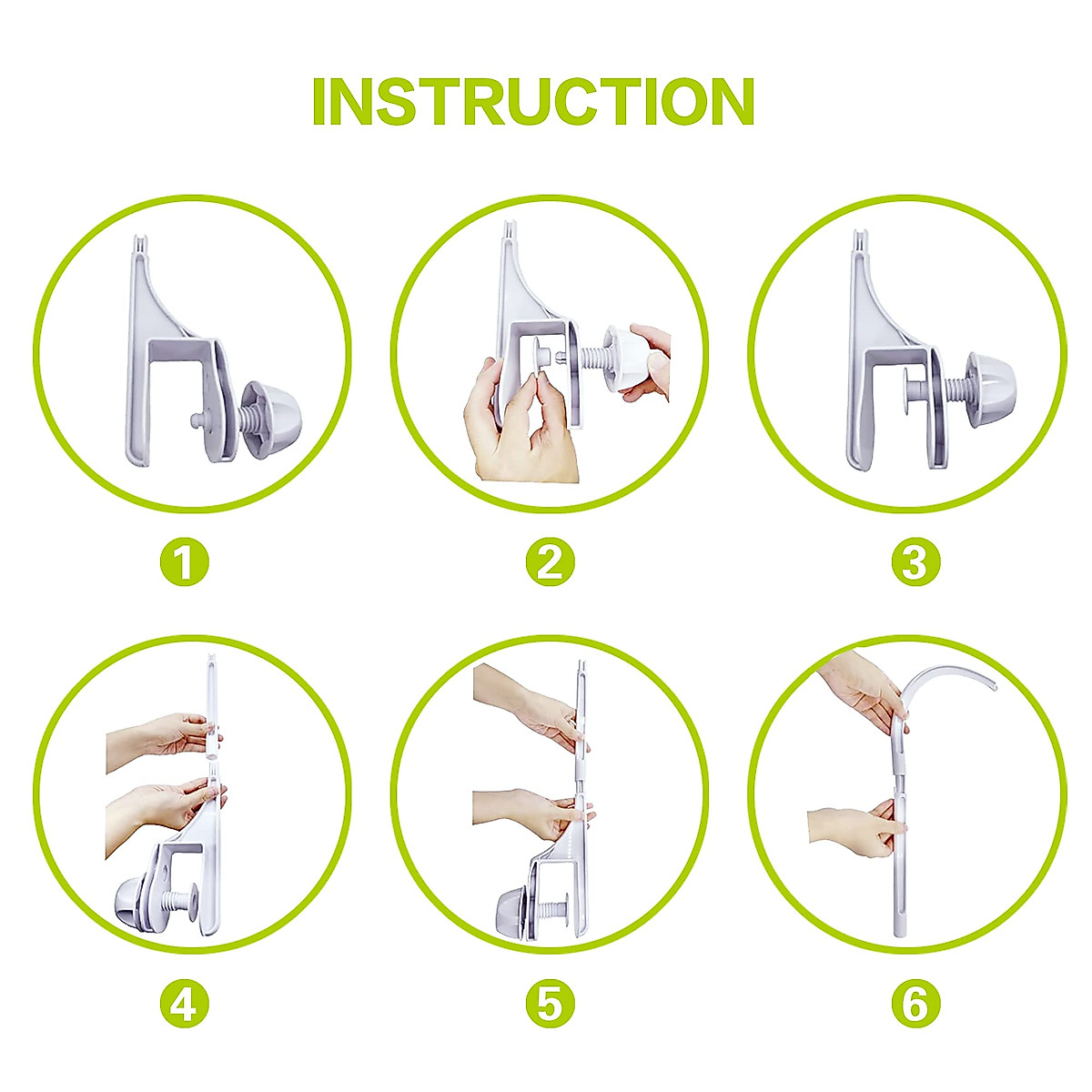 INSTRUCTION

1

2

3

4

5

6