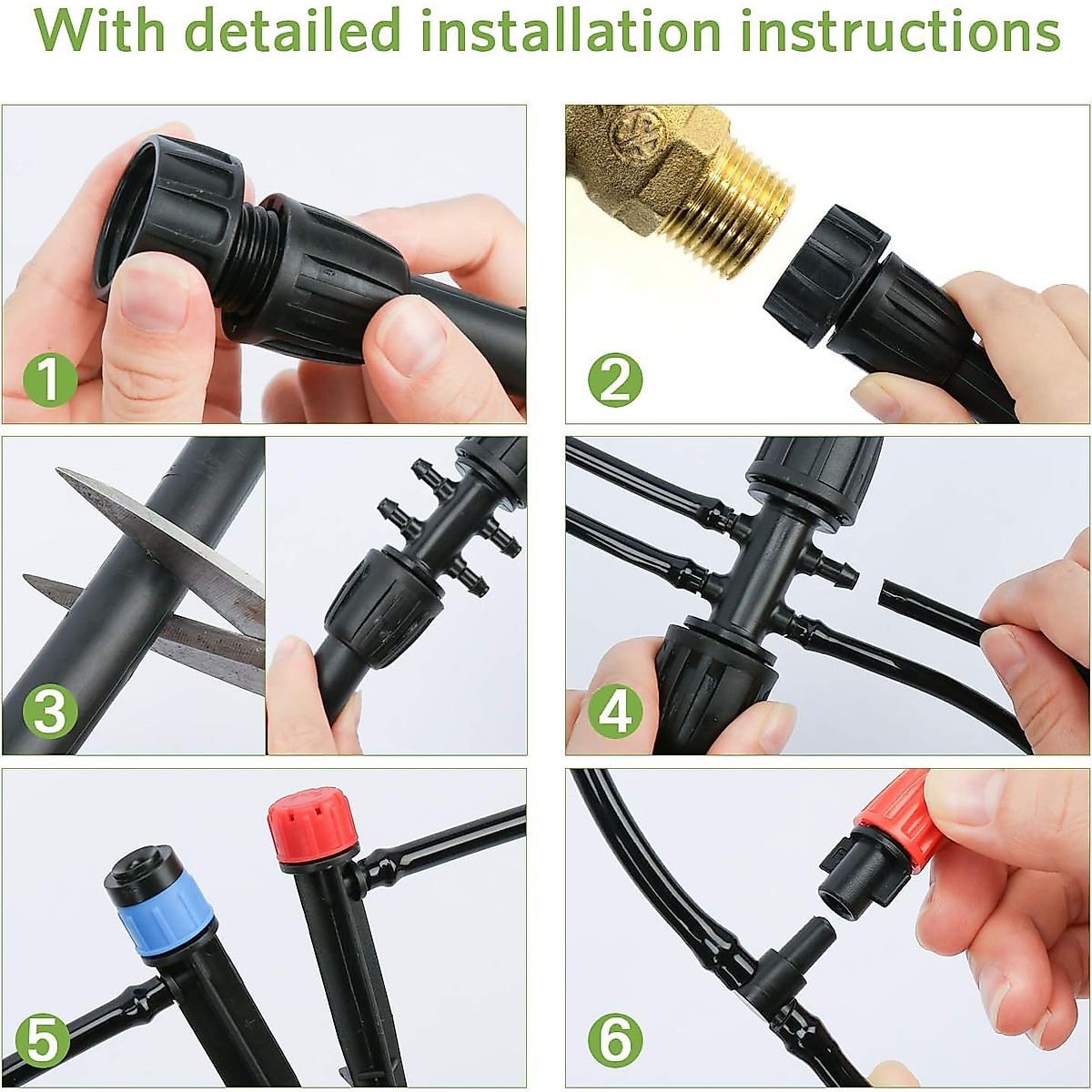 With detailed installation instructions

1

2

3

4

5

6