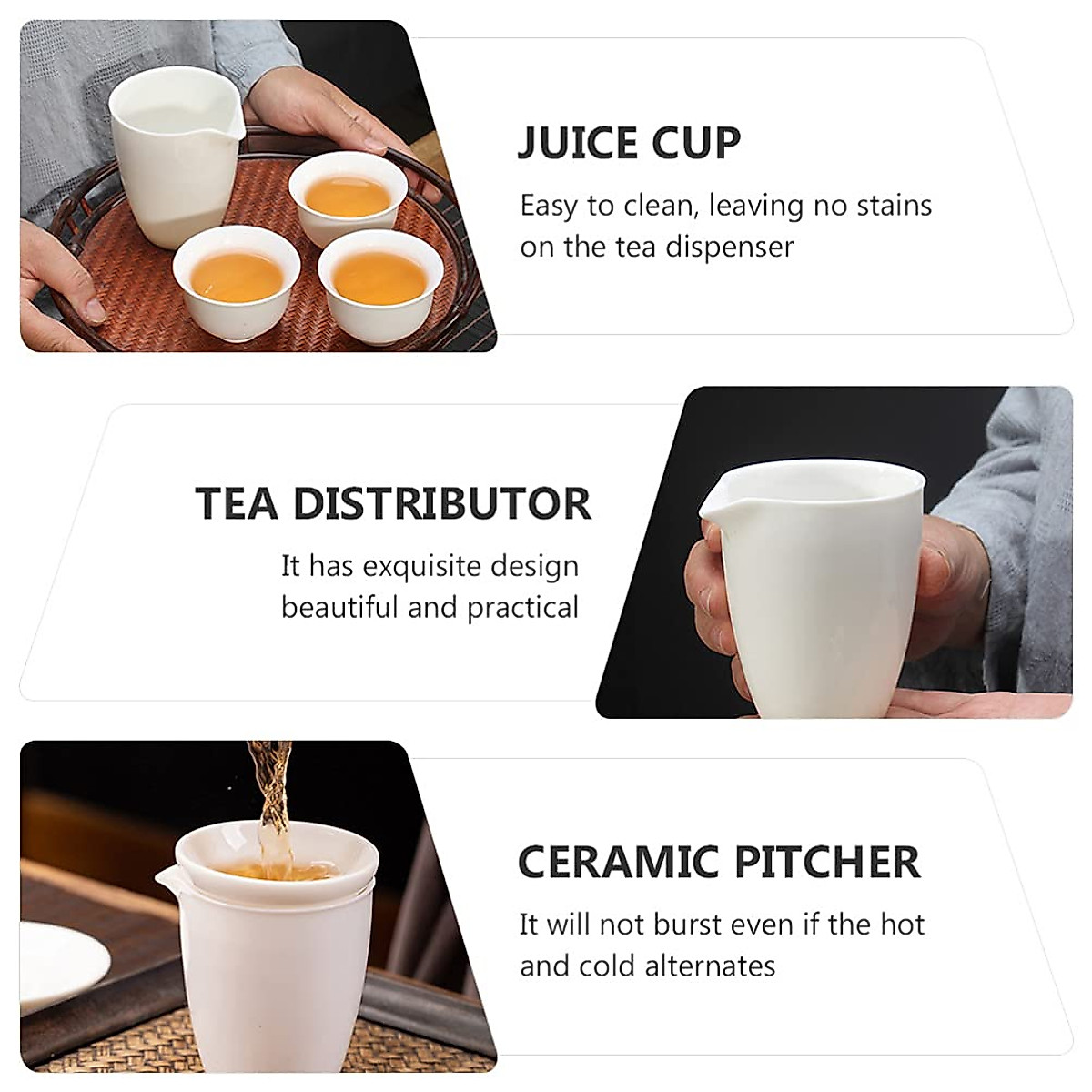 JUICE CUP

Easy to clean, leaving no stains on the tea dispenser

TEA DISTRIBUTOR

It has exquisite design beautiful and practical

CERAMIC PITCHER

It will not burst even if the hot and cold alternates