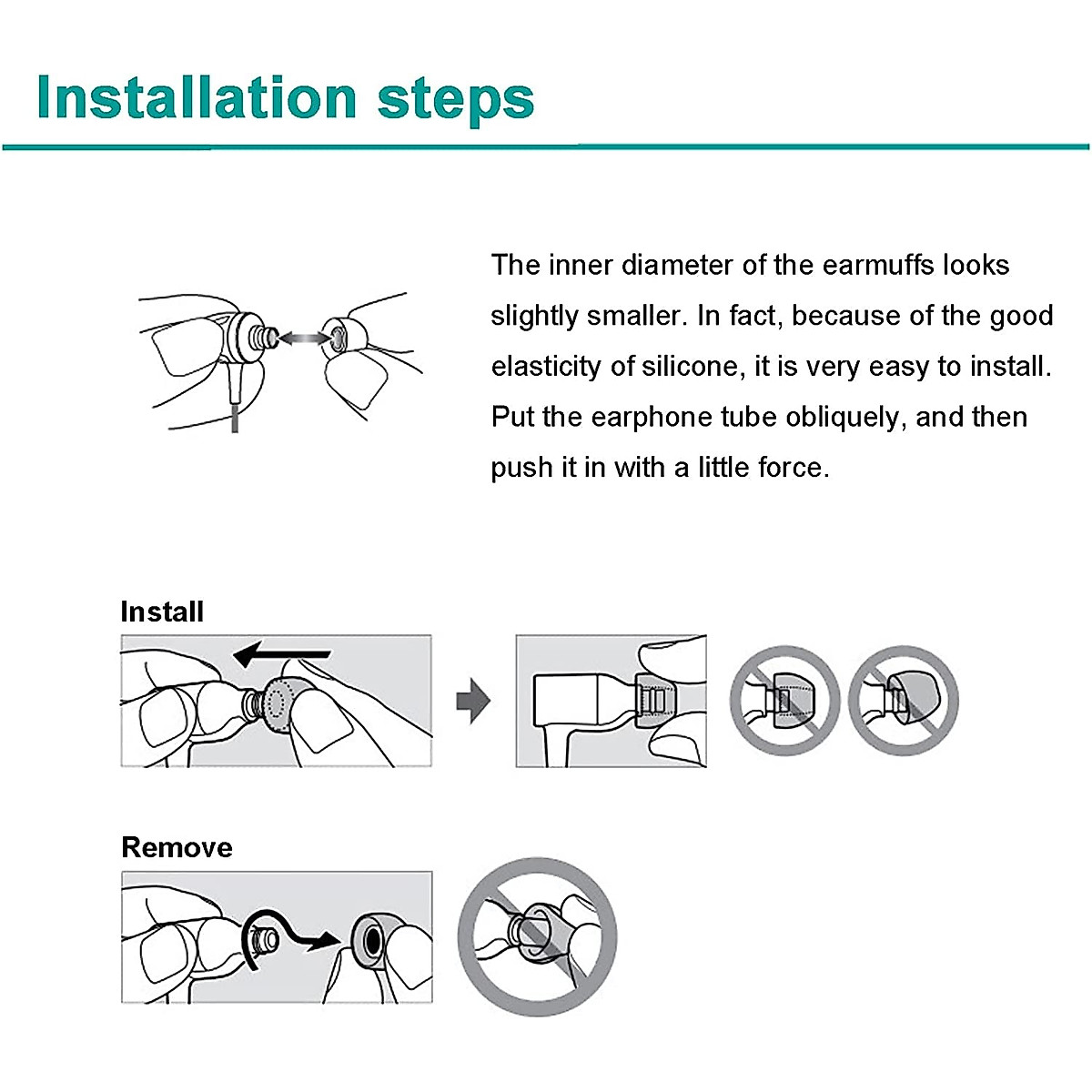 Installation steps

The inner diameter of the earmuffs looks slightly smaller. In fact, because of the good elasticity of silicone, it is very easy to install. Put the earphone tube obliquely, and then push it in with a little force.

Install

Remove