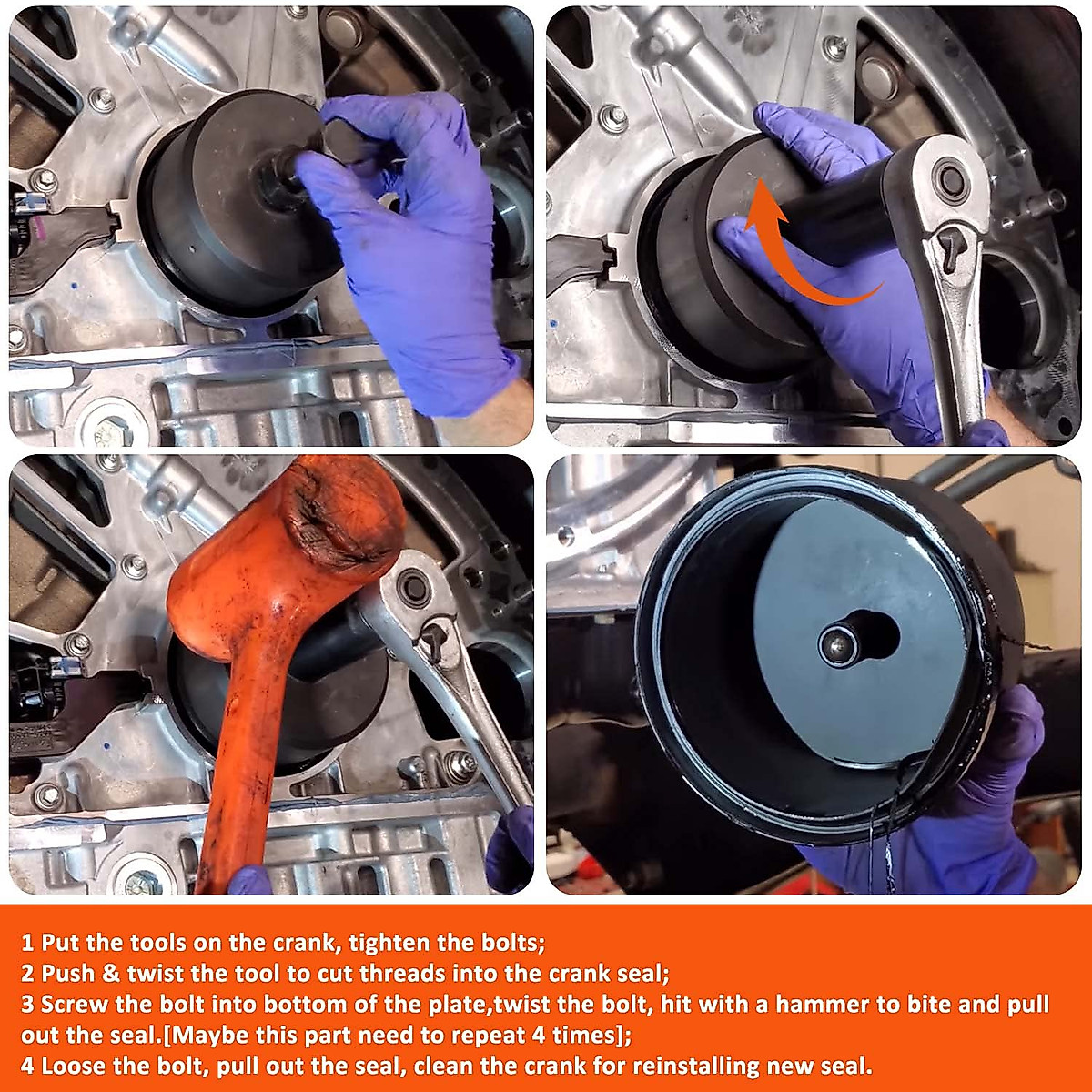 1 Put the tools on the crank, tighten the bolts;
2 Push & twist the tool to cut threads into the crank seal;
3 Screw the bolt into bottom of the plate,twist the bolt, hit with a hammer to bite and pull out the seal.[Maybe this part need to repeat 4 times];
4 Loose the bolt, pull out the seal, clean the crank for reinstalling new seal.