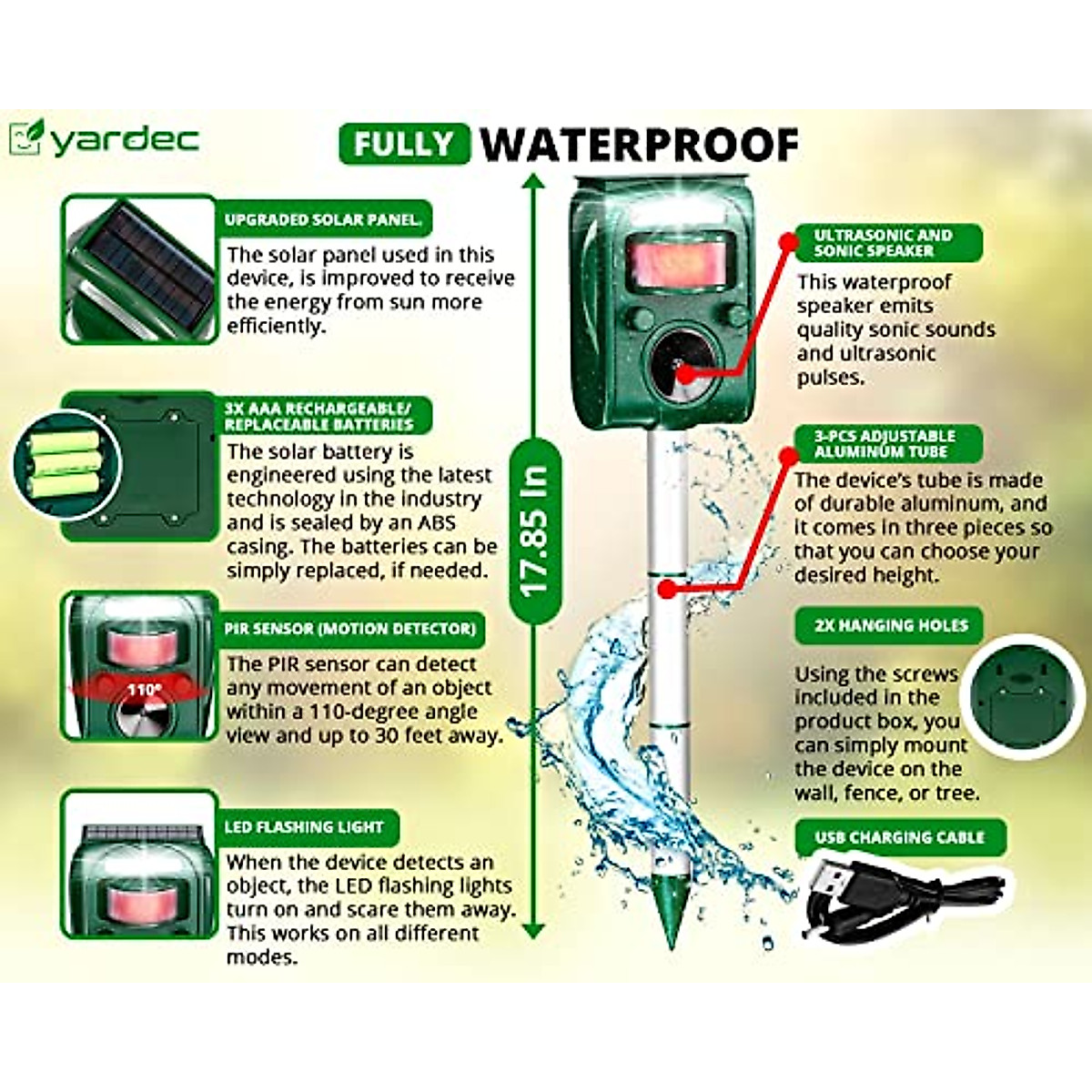 yardec

FULLY WATERPROOF

UPGRADED SOLAR PANEL.

The solar panel used in this device, is improved to receive the energy from sun more efficiently.

3X AAA RECHARGEABLE/ REPLACEABLE BATTERIES

The solar battery is engineered using the latest technology in the industry and is sealed by an ABS casing. The batteries can be simply replaced, if needed.

PIR SENSOR (MOTION DETECTOR)

110°

The PIR sensor can detect any movement of an object within a 110-degree angle view and up to 30 feet away.

LED FLASHING LIGHT

When the device detects an object, the LED flashing lights turn on and scare them away. This works on all different modes.

17.85 In

ULTRASONIC AND SONIC SPEAKER

This waterproof speaker emits quality sonic sounds and ultrasonic pulses.

3-PCS ADJUSTABLE ALUMINUM TUBE

The device's tube is made of durable aluminum, and it comes in three pieces so that you can choose your desired height.

2X HANGING HOLES

Using the screws included in the product box, you can simply mount the device on the wall, fence, or tree.

USB CHARGING CABLE