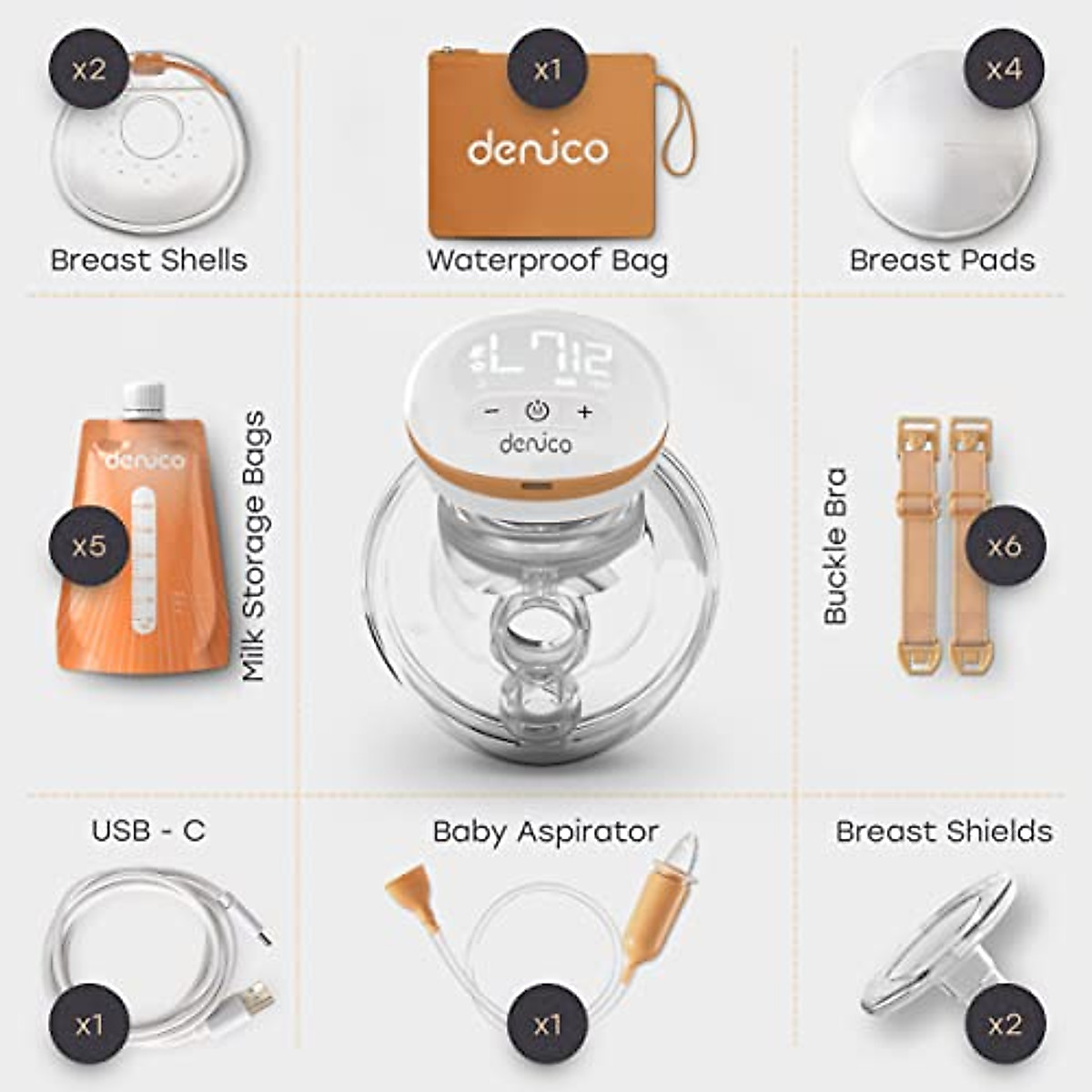 x2
Breast Shells

x1
denico
Waterproof Bag

x4
Breast Pads

denico
x5
Milk Storage Bags

L7 12
− +
denico

Buckle Bra
x6

USB - C
x1

Baby Aspirator
x1

Breast Shields
x2