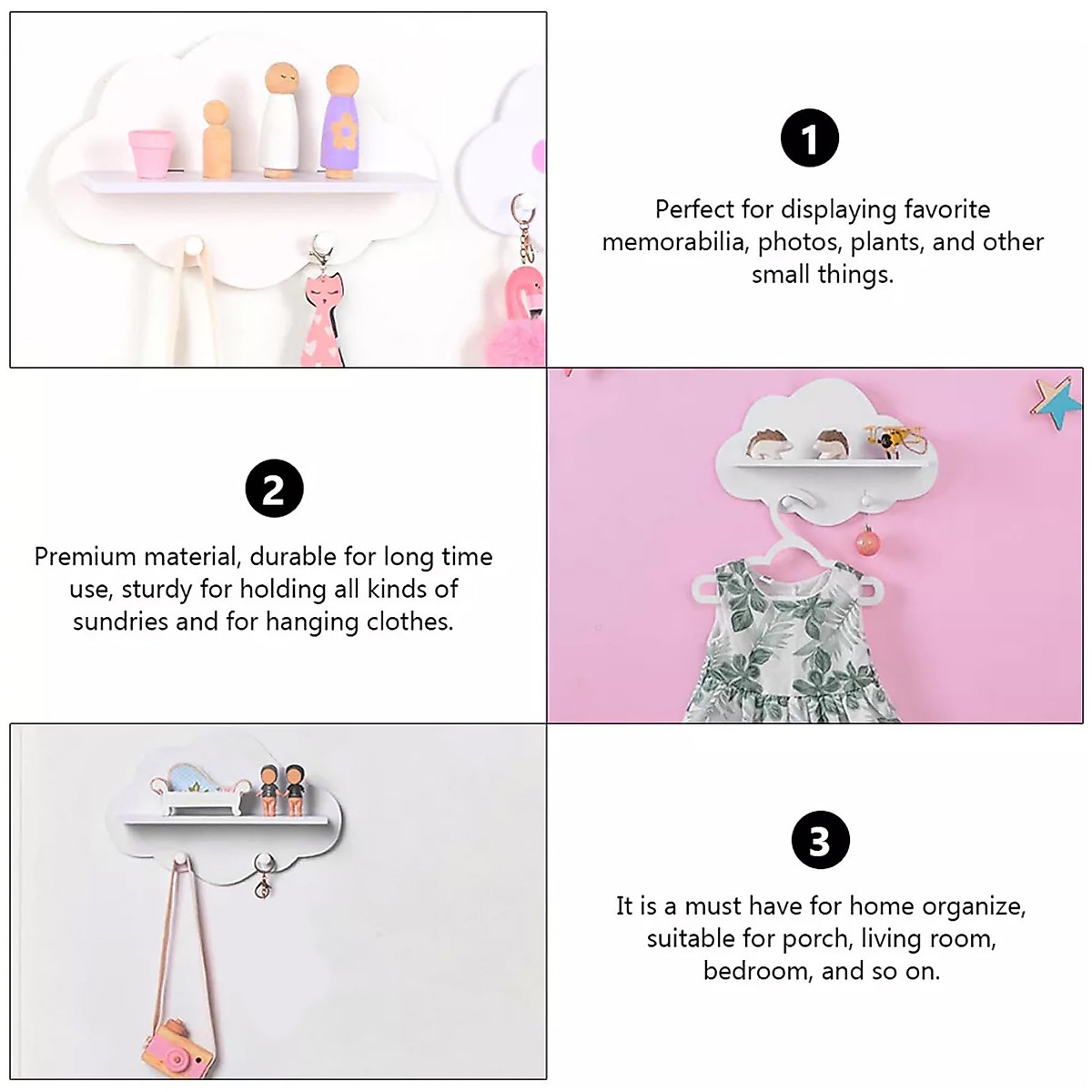 1

Perfect for displaying favorite memorabilia, photos, plants, and other small things.

2

Premium material, durable for long time use, sturdy for holding all kinds of sundries and for hanging clothes.

3

It is a must have for home organize, suitable for porch, living room, bedroom, and so on.